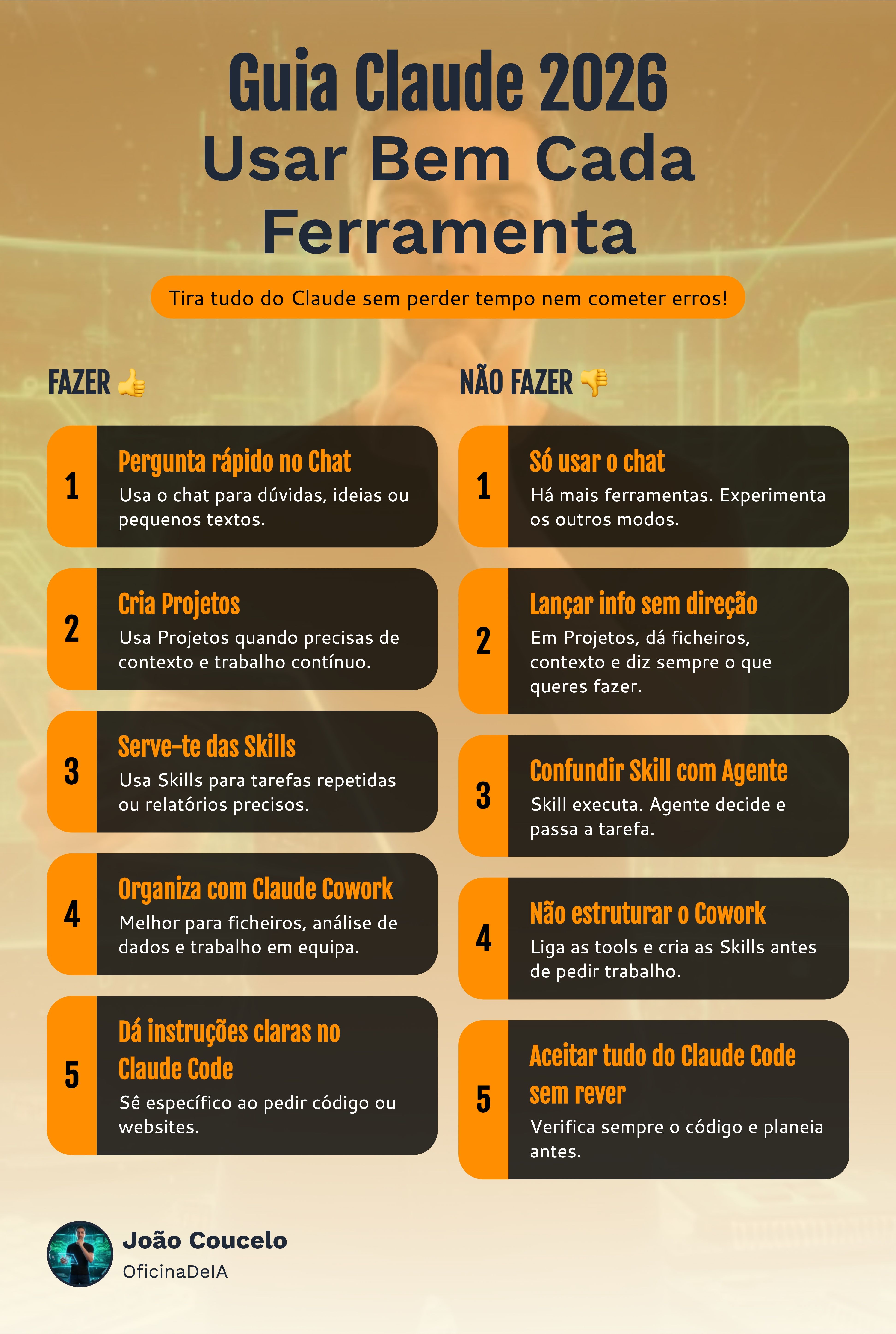 Guia Claude 2026
Usar Bem Cada Ferramenta

Tira tudo do Claude sem perder tempo nem cometer erros!

FAZER 👍

1 Pergunta rápido no Chat
Usa o chat para dúvidas, ideias ou pequenos textos.

2 Cria Projetos
Usa Projetos quando precisas de contexto e trabalho contínuo.

3 Serve-te das Skills
Usa Skills para tarefas repetidas ou relatórios precisos.

4 Organiza com Claude Cowork
Melhor para ficheiros, análise de dados e trabalho em equipa.

5 Dá instruções claras no Claude Code
Sê específico ao pedir código ou websites.

NÃO FAZER 👎

1 Só usar o chat
Há mais ferramentas. Experimenta os outros modos.

2 Lançar info sem direção
Em Projetos, dá ficheiros, contexto e diz sempre o que queres fazer.

3 Confundir Skill com Agente
Skill executa. Agente decide e passa a tarefa.

4 Não estruturar o Cowork
Liga as tools e cria as Skills antes de pedir trabalho.

5 Aceitar tudo do Claude Code sem rever
Verifica sempre o código e planeia antes.

João Coucelo
OficinaDeIA