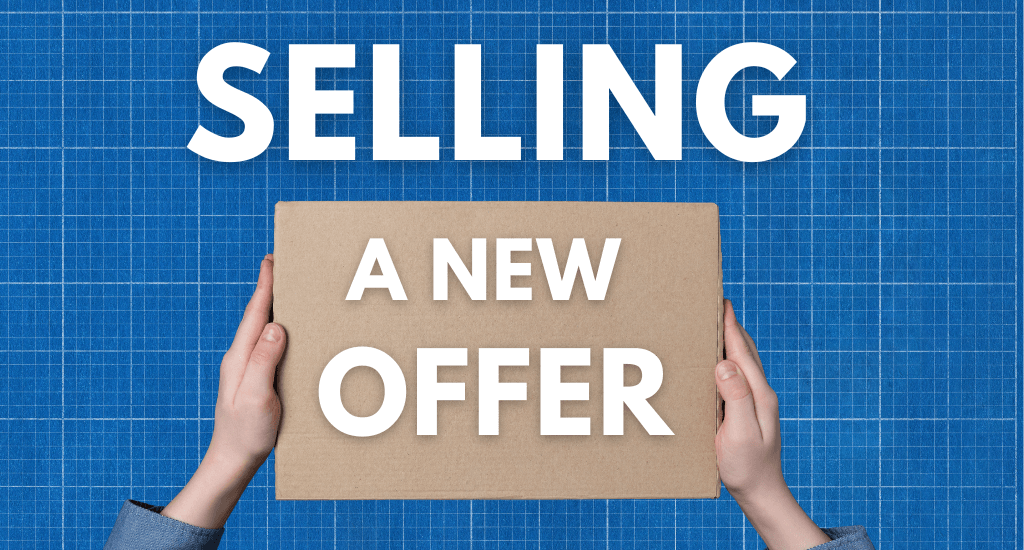 SELLING

A NEW
OFFER