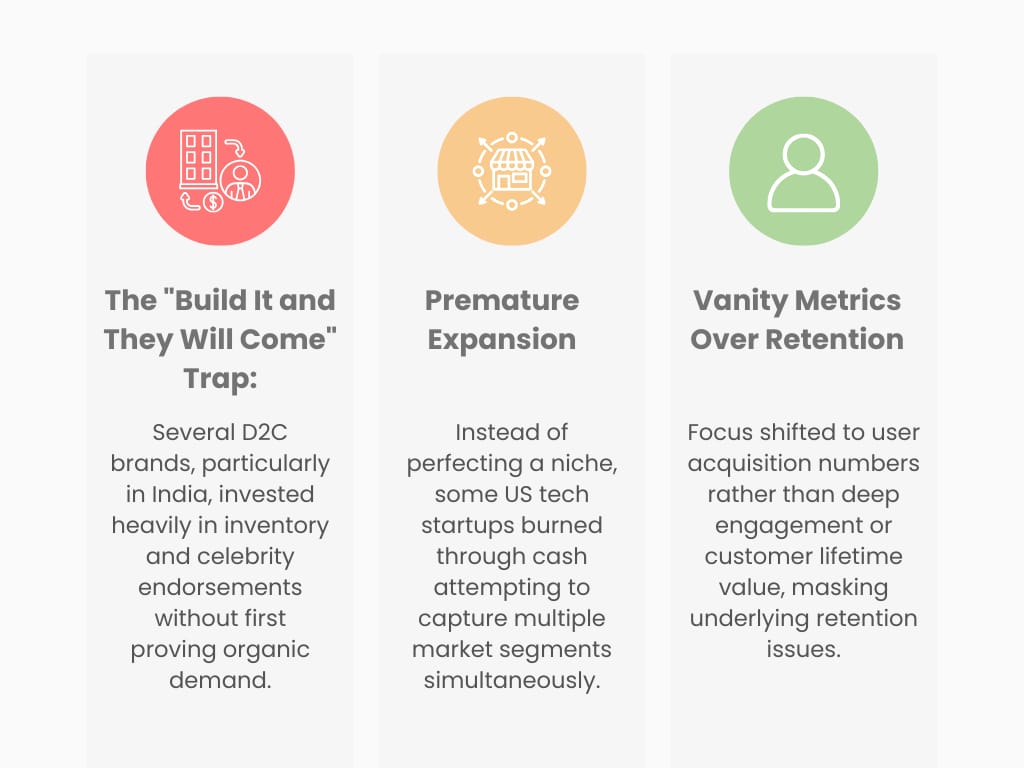 The "Build It and They Will Come" Trap:

Several D2C brands, particularly in India, invested heavily in inventory and celebrity endorsements without first proving organic demand.

Premature Expansion

Instead of perfecting a niche, some US tech startups burned through cash attempting to capture multiple market segments simultaneously.

Vanity Metrics Over Retention

Focus shifted to user acquisition numbers rather than deep engagement or customer lifetime value, masking underlying retention issues.