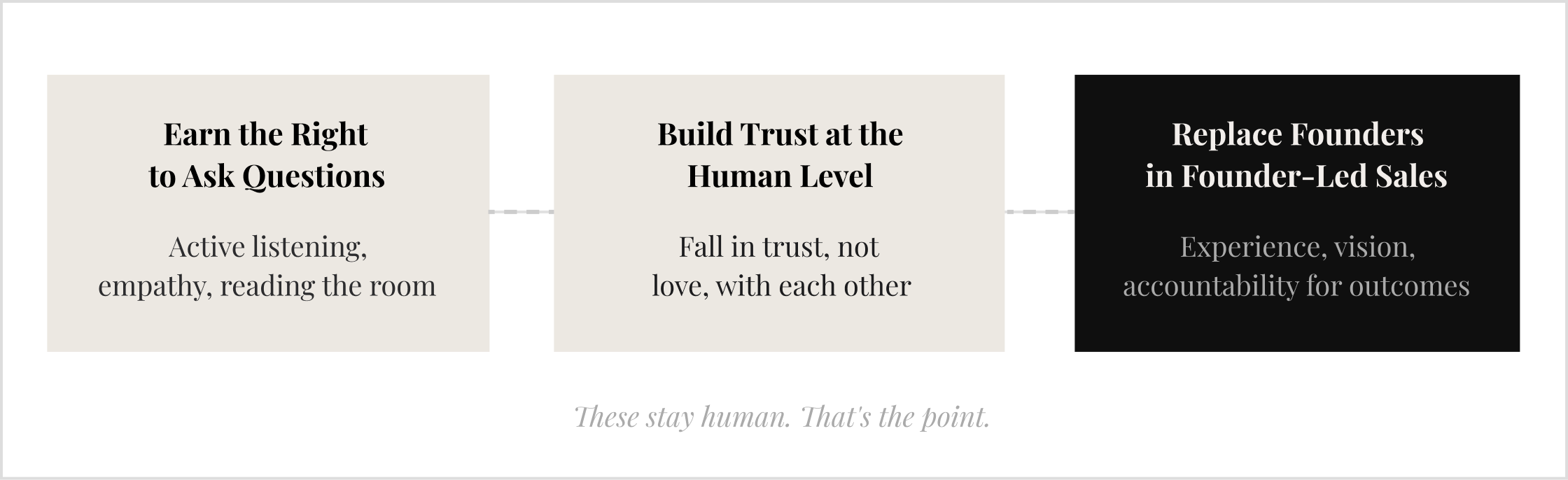 Earn the Right to Ask Questions

Active listening, empathy, reading the room

Build Trust at the Human Level

Fall in trust, not love, with each other

Replace Founders in Founder-Led Sales

Experience, vision, accountability for outcomes

These stay human. That's the point.