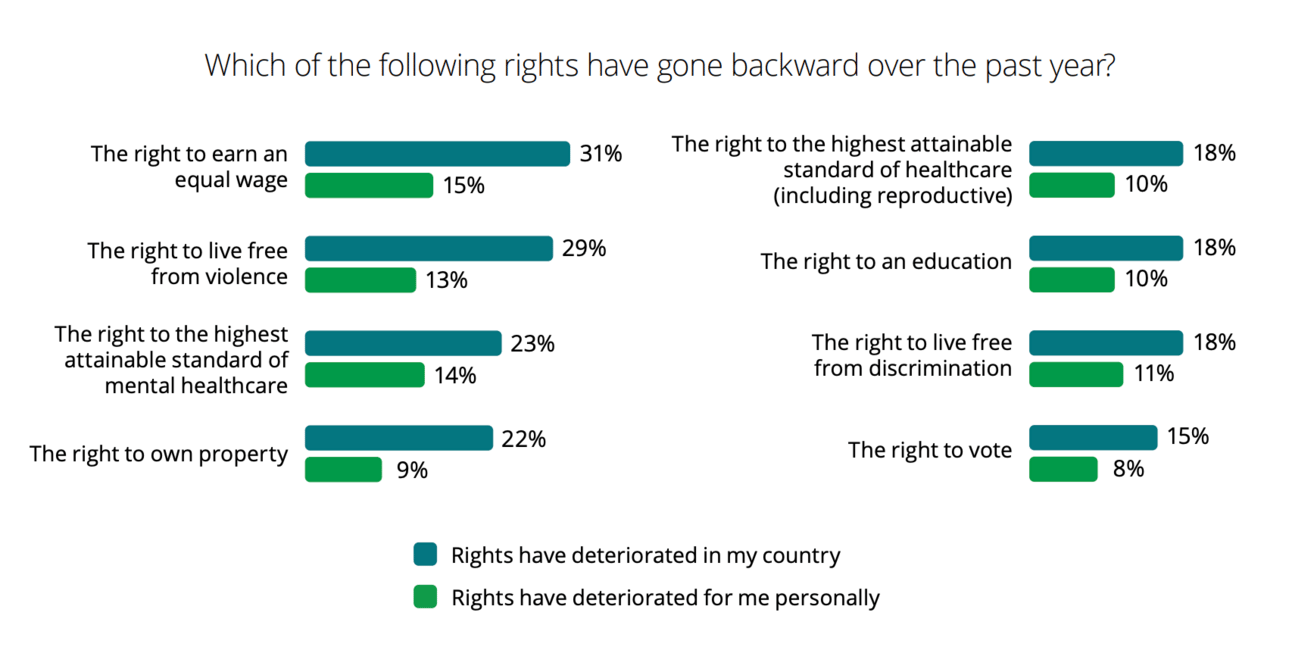 Which of the following rights have gone backward over the past year?

The right to earn an equal wage
31%
15%

The right to live free from violence
29%
13%

The right to the highest attainable standard of mental healthcare
23%
14%

The right to own property
22%
9%

The right to the highest attainable standard of healthcare (including reproductive)
18%
10%

The right to an education
18%
10%

The right to live free from discrimination
18%
11%

The right to vote
15%
8%

Rights have deteriorated in my country
Rights have deteriorated for me personally