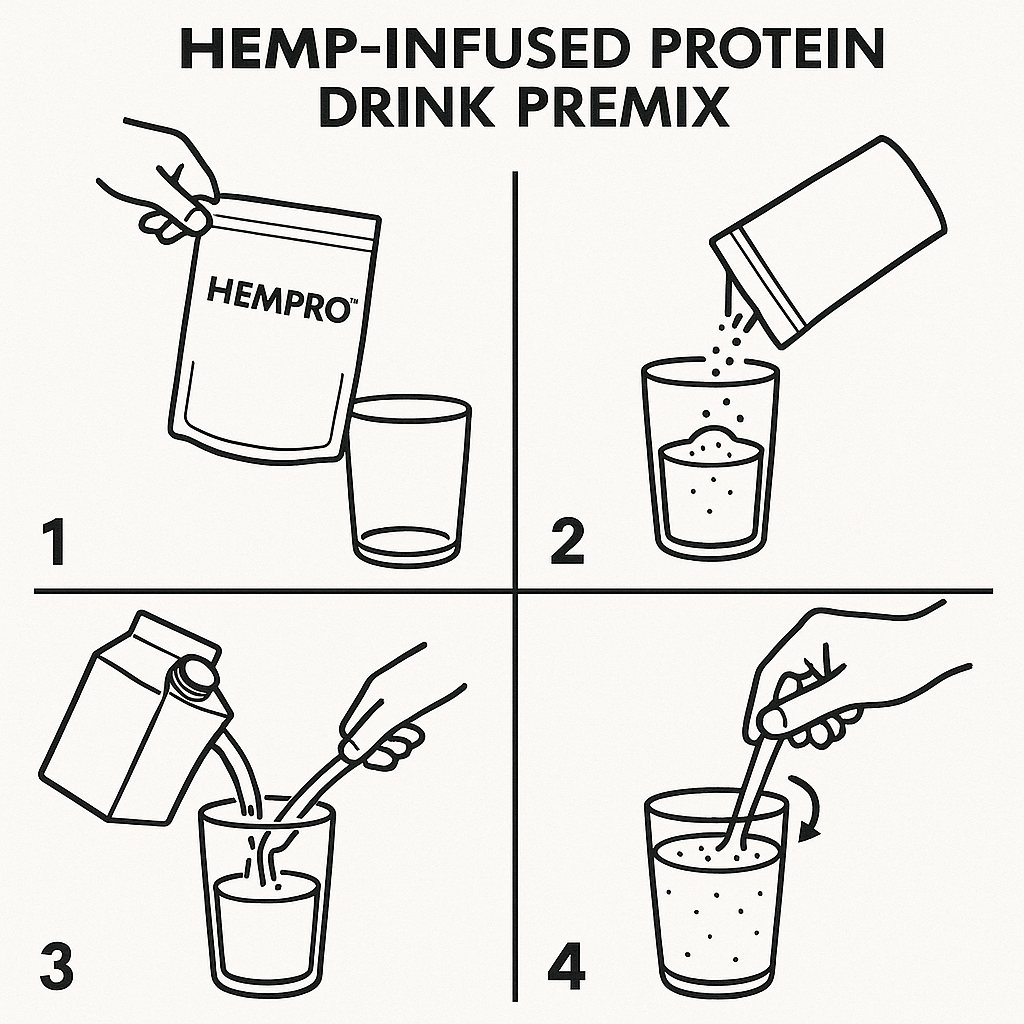 HEMP-INFUSED PROTEIN DRINK PREMIX

HEMPRO™

1

2

3

4