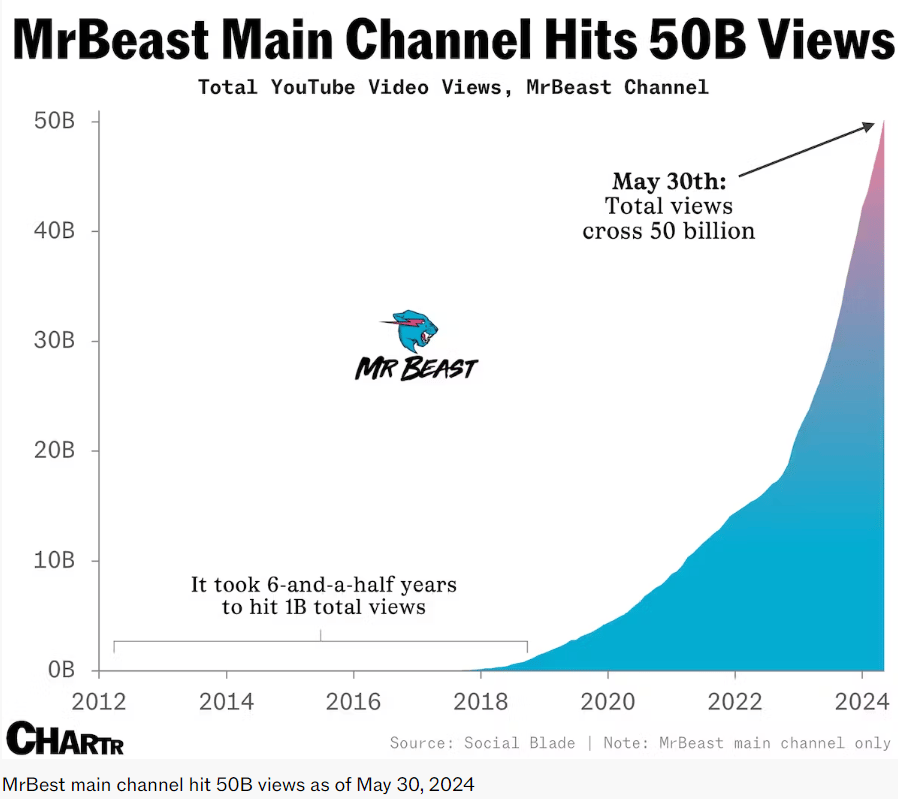 MrBeast Main Channel Hits 50B Views

Total YouTube Video Views, MrBeast Channel

50B
40B
30B
20B
10B
0B

May 30th:
Total views
cross 50 billion

MR BEAST

It took 6-and-a-half years to hit 1B total views

2012 2014 2016 2018 2020 2022 2024

CHARTR

Source: Social Blade | Note: MrBeast main channel only

MrBest main channel hit 50B views as of May 30, 2024