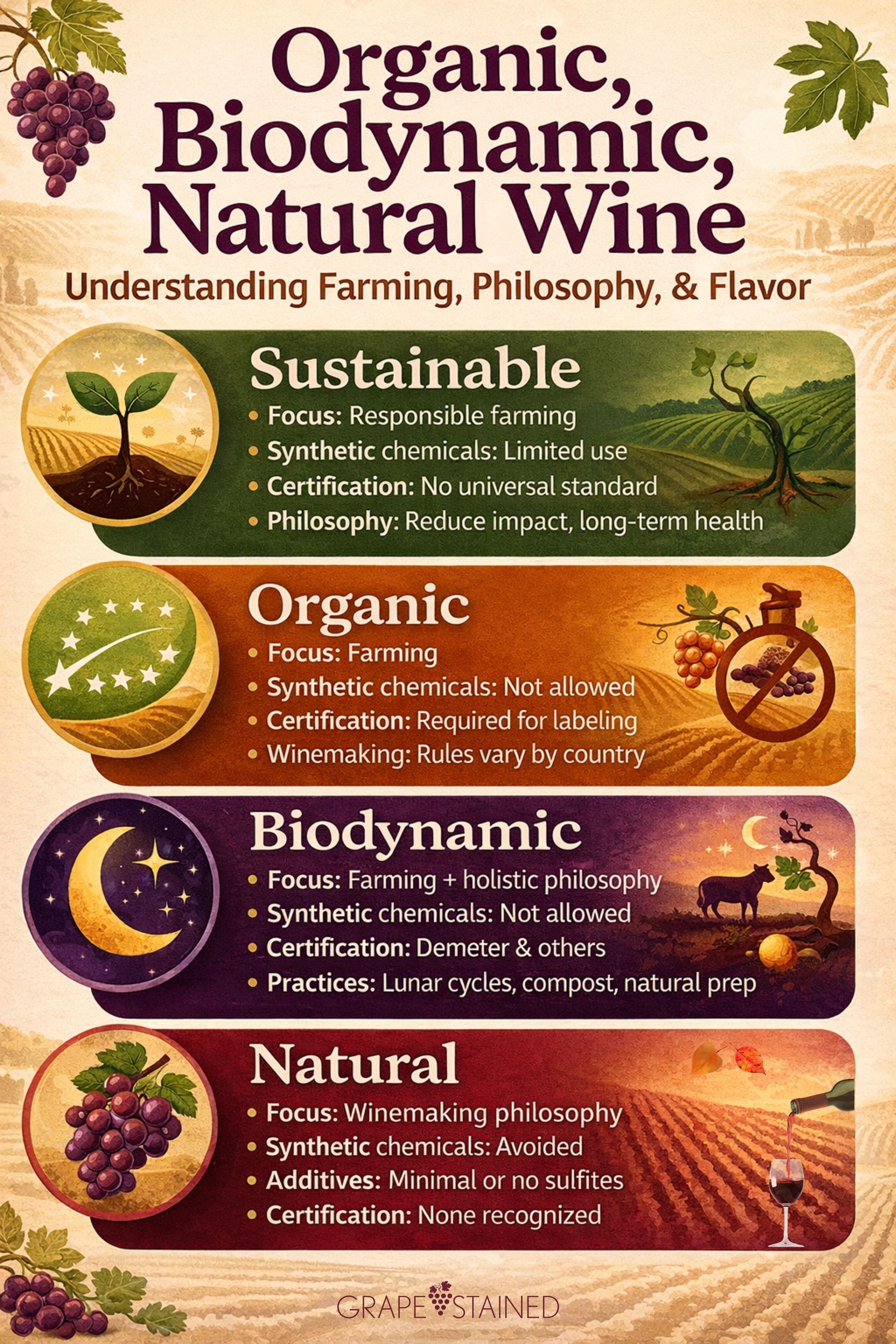 Organic, Biodynamic, Natural Wine

Understanding Farming, Philosophy, & Flavor

Sustainable

• Focus: Responsible farming
• Synthetic chemicals: Limited use
• Certification: No universal standard
• Philosophy: Reduce impact, long-term health

Organic

• Focus: Farming
• Synthetic chemicals: Not allowed
• Certification: Required for labeling
• Winemaking: Rules vary by country

Biodynamic

• Focus: Farming + holistic philosophy
• Synthetic chemicals: Not allowed
• Certification: Demeter & others
• Practices: Lunar cycles, compost, natural prep

Natural

• Focus: Winemaking philosophy
• Synthetic chemicals: Avoided
• Additives: Minimal or no sulfites
• Certification: None recognized

GRAPE STAINED