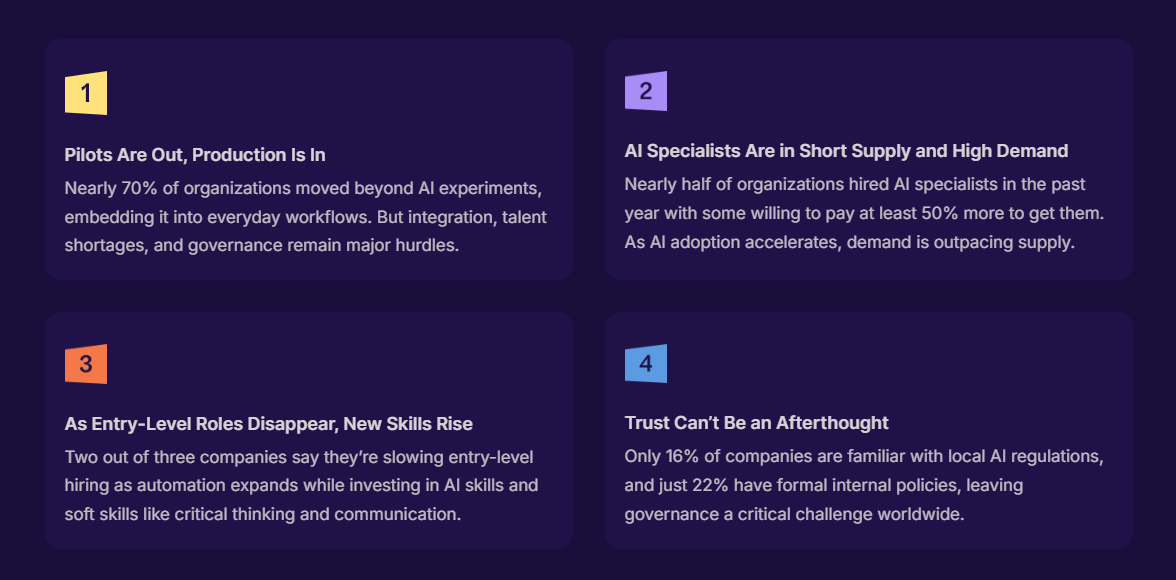 1

Pilots Are Out, Production Is In

Nearly 70% of organizations moved beyond AI experiments, embedding it into everyday workflows. But integration, talent shortages, and governance remain major hurdles.

2

AI Specialists Are in Short Supply and High Demand

Nearly half of organizations hired AI specialists in the past year with some willing to pay at least 50% more to get them. As AI adoption accelerates, demand is outpacing supply.

3

As Entry-Level Roles Disappear, New Skills Rise

Two out of three companies say they're slowing entry-level hiring as automation expands while investing in AI skills and soft skills like critical thinking and communication.

4

Trust Can't Be an Afterthought

Only 16% of companies are familiar with local AI regulations, and just 22% have formal internal policies, leaving governance a critical challenge worldwide.