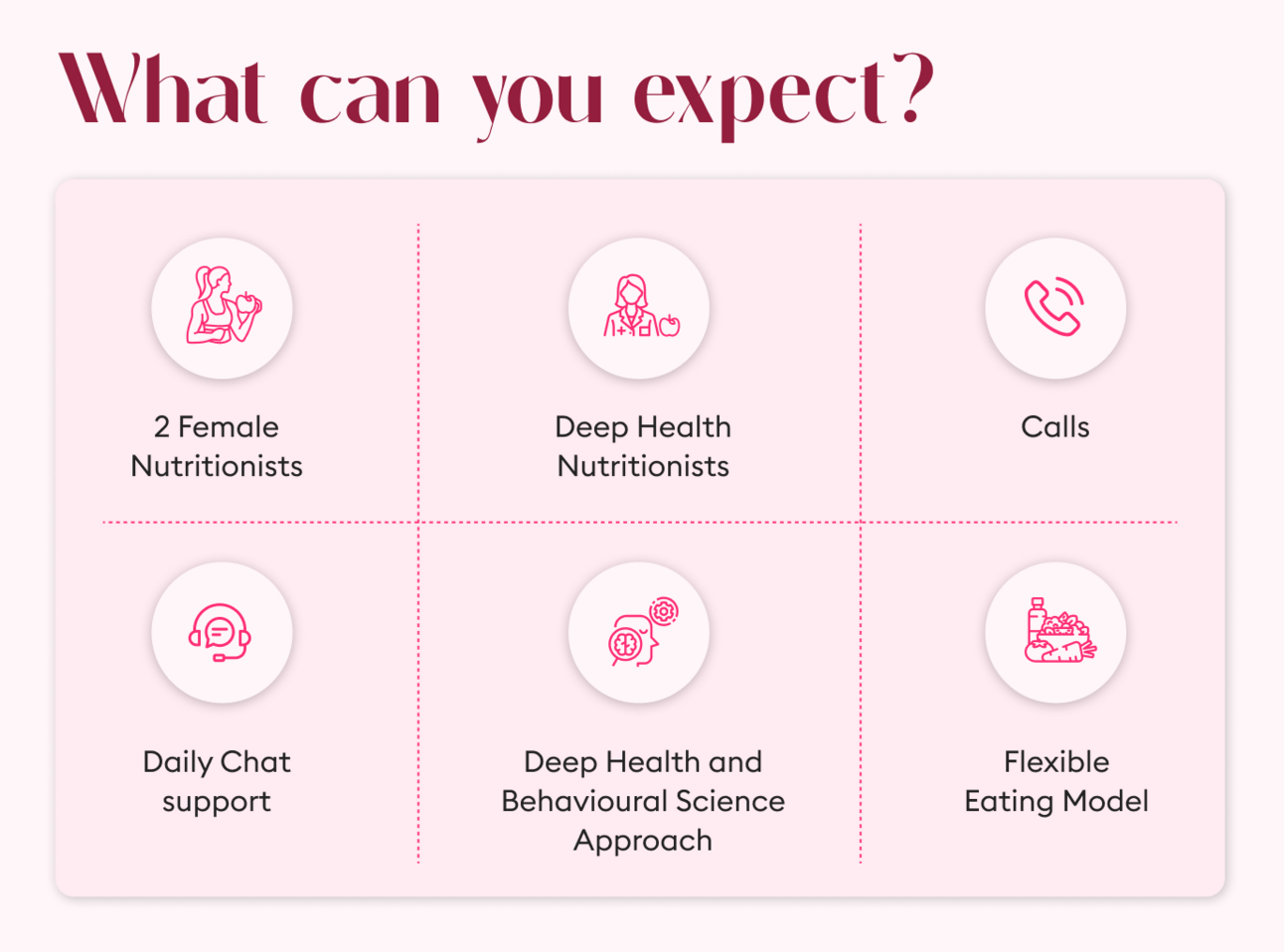 What can you expect?

2 Female Nutritionists

Deep Health Nutritionists

Calls

Daily Chat support

Deep Health and Behavioural Science Approach

Flexible Eating Model