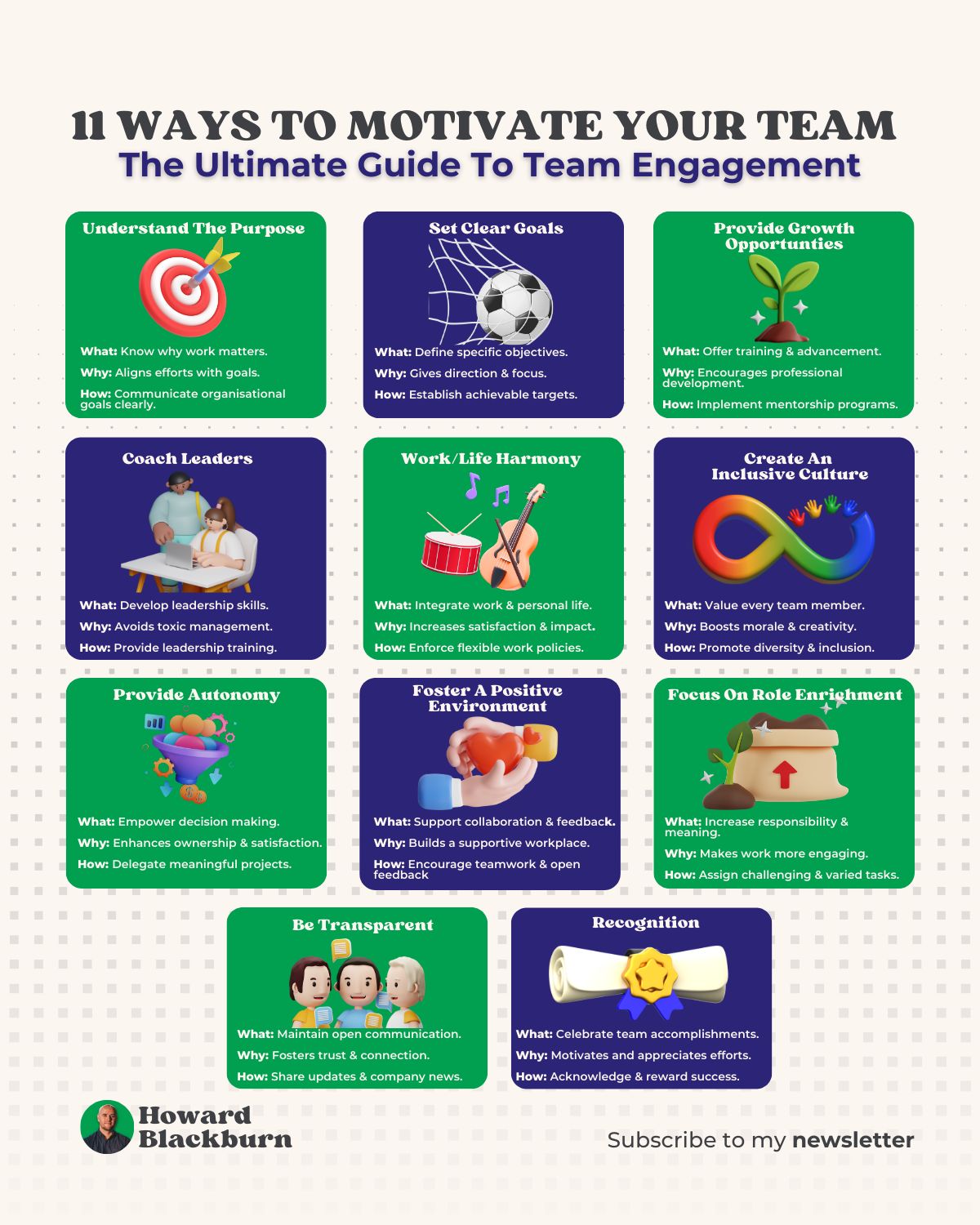 11 WAYS TO MOTIVATE YOUR TEAM
The Ultimate Guide To Team Engagement

Understand The Purpose

What: Know why work matters.

Why: Aligns efforts with goals.

How: Communicate organisational goals clearly.

Set Clear Goals

What: Define specific objectives.

Why: Gives direction & focus.

How: Establish achievable targets.

Provide Growth Opportunties

What: Offer training & advancement.

Why: Encourages professional development.

How: Implement mentorship programs.

Coach Leaders

What: Develop leadership skills.

Why: Avoids toxic management.

How: Provide leadership training.

Work/Life Harmony

What: Integrate work & personal life.

Why: Increases satisfaction & impact.

How: Enforce flexible work policies.

Create An Inclusive Culture

What: Value every team member.

Why: Boosts morale & creativity.

How: Promote diversity & inclusion.

Provide Autonomy

What: Empower decision making.

Why: Enhances ownership & satisfaction.

How: Delegate meaningful projects.

Foster A Positive Environment

What: Support collaboration & feedback.

Why: Builds a supportive workplace.

How: Encourage teamwork & open feedback

Focus On Role Enrichment

What: Increase responsibility & meaning.

Why: Makes work more engaging.

How: Assign challenging & varied tasks.

Be Transparent

What: Maintain open communication.

Why: Fosters trust & connection.

How: Share updates & company news.

Recognition

What: Celebrate team accomplishments.

Why: Motivates and appreciates efforts.

How: Acknowledge & reward success.

Howard Blackburn

Subscribe to my newsletter