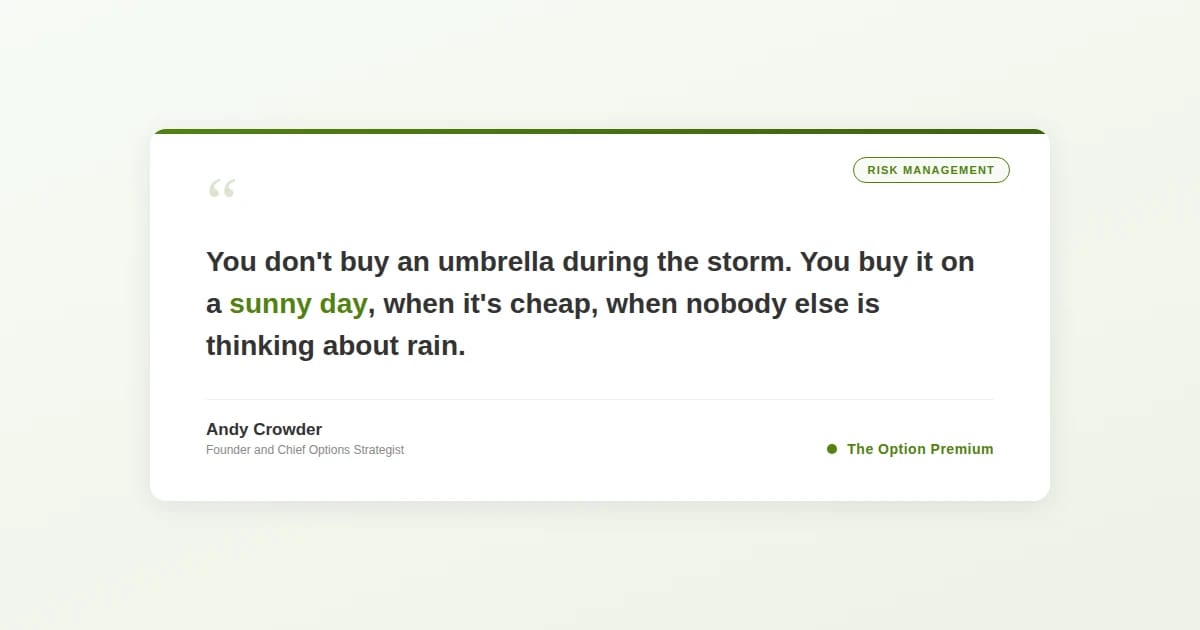 RISK MANAGEMENT

"

You don't buy an umbrella during the storm. You buy it on a sunny day, when it's cheap, when nobody else is thinking about rain.

Andy Crowder
Founder and Chief Options Strategist

• The Option Premium