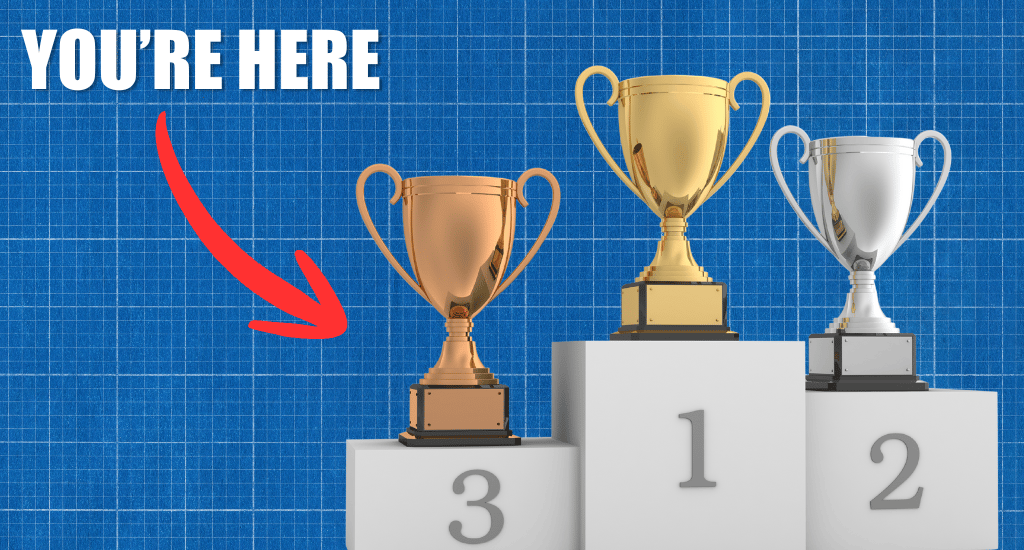 YOU'RE HERE

3

1

2