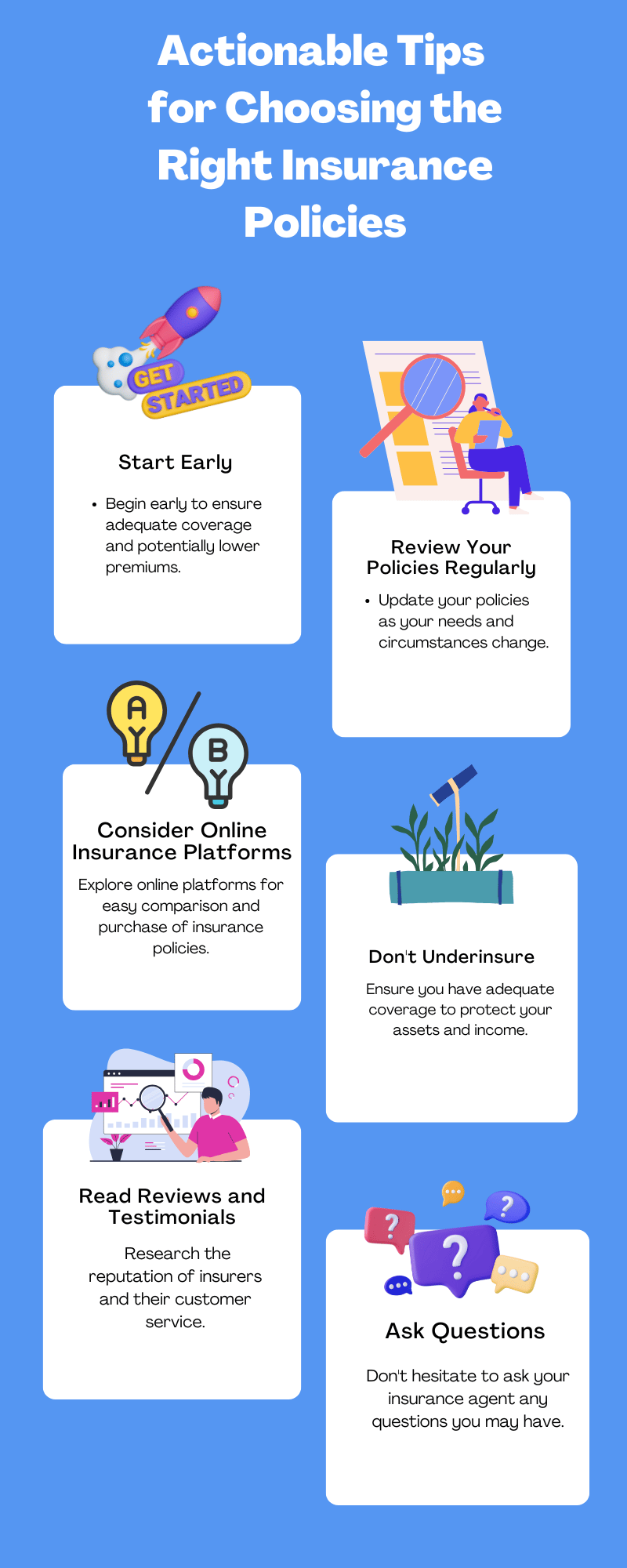 Actionable Tips for Choosing the Right Insurance Policies

GET STARTED

Start Early

• Begin early to ensure adequate coverage and potentially lower premiums.

Review Your Policies Regularly

• Update your policies as your needs and circumstances change.

A

B

Consider Online Insurance Platforms

Explore online platforms for easy comparison and purchase of insurance policies.

Don't Underinsure

Ensure you have adequate coverage to protect your assets and income.

Read Reviews and Testimonials

Research the reputation of insurers and their customer service.

?

?

?

Ask Questions

Don't hesitate to ask your insurance agent any questions you may have.