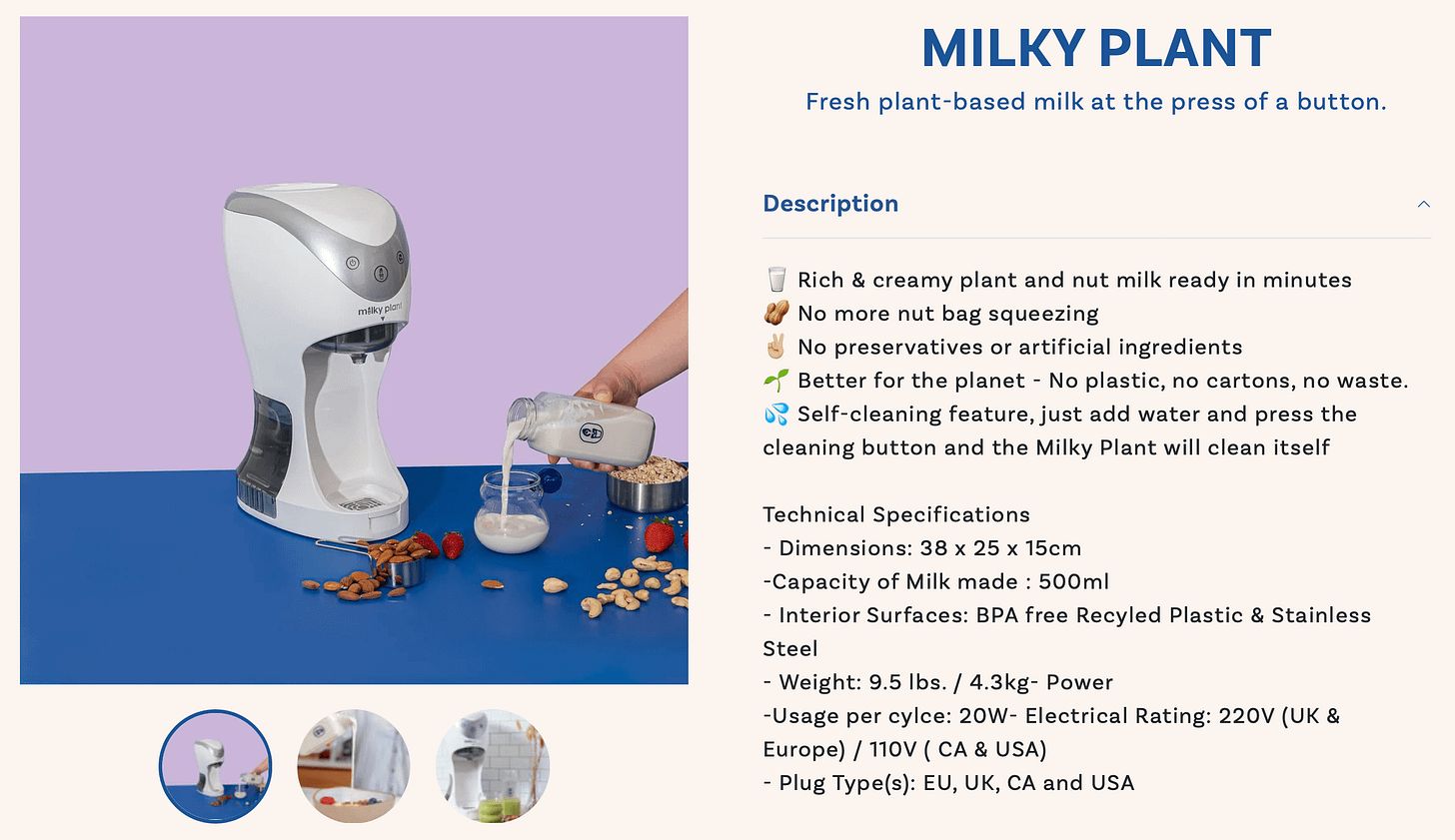 milky plant

MILKY PLANT

Fresh plant-based milk at the press of a button.

Description

🥛 Rich & creamy plant and nut milk ready in minutes
🥜 No more nut bag squeezing
✌🏼 No preservatives or artificial ingredients
🌱 Better for the planet - No plastic, no cartons, no waste.
💦 Self-cleaning feature, just add water and press the cleaning button and the Milky Plant will clean itself

Technical Specifications
- Dimensions: 38 x 25 x 15cm
-Capacity of Milk made : 500ml
- Interior Surfaces: BPA free Recyled Plastic & Stainless Steel
- Weight: 9.5 lbs. / 4.3kg- Power
-Usage per cylce: 20W- Electrical Rating: 220V (UK & Europe) / 110V ( CA & USA)
- Plug Type(s): EU, UK, CA and USA