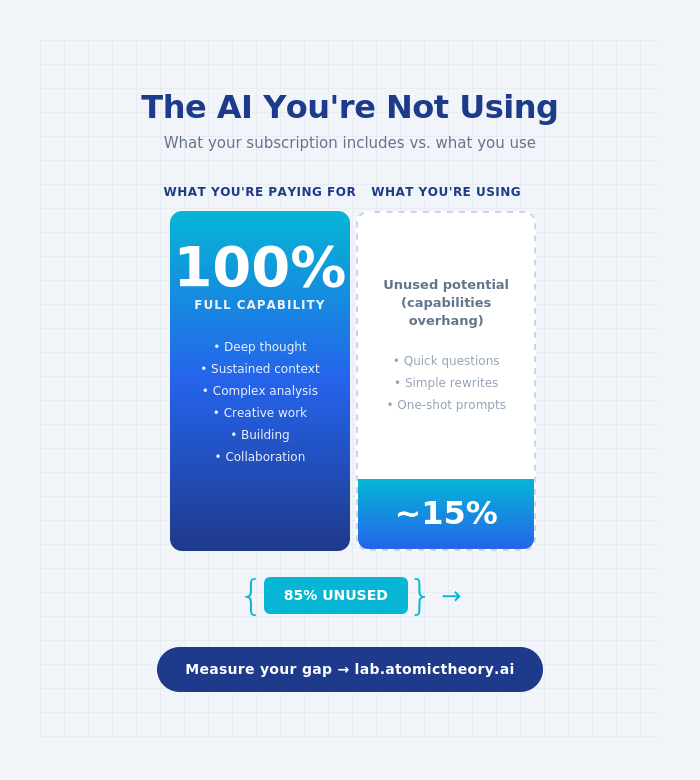 The AI You're Not Using

What your subscription includes vs. what you use

WHAT YOU'RE PAYING FOR

100%

FULL CAPABILITY

• Deep thought
• Sustained context
• Complex analysis
• Creative work
• Building
• Collaboration

WHAT YOU'RE USING

Unused potential (capabilities overhang)

• Quick questions
• Simple rewrites
• One-shot prompts

~15%

85% UNUSED →

Measure your gap → lab.atomictheory.ai