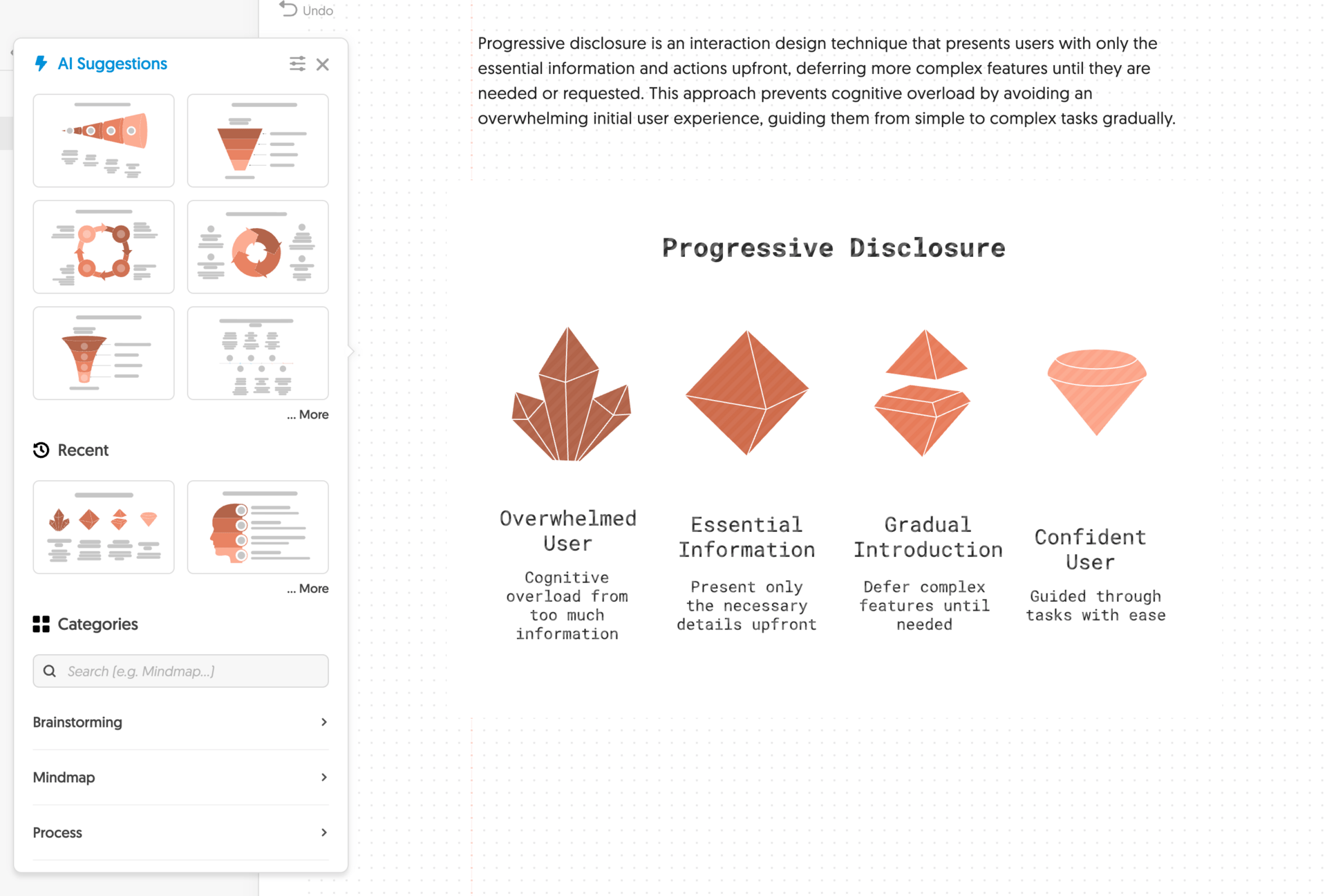 Undo

AI Suggestions

... More

Recent

... More

Categories

Search (e.g. Mindmap...)

Brainstorming

Mindmap

Process

Progressive disclosure is an interaction design technique that presents users with only the essential information and actions upfront, deferring more complex features until they are needed or requested. This approach prevents cognitive overload by avoiding an overwhelming initial user experience, guiding them from simple to complex tasks gradually.

Progressive Disclosure

Overwhelmed User
Cognitive overload from too much information

Essential Information
Present only the necessary details upfront

Gradual Introduction
Defer complex features until needed

Confident User
Guided through tasks with ease