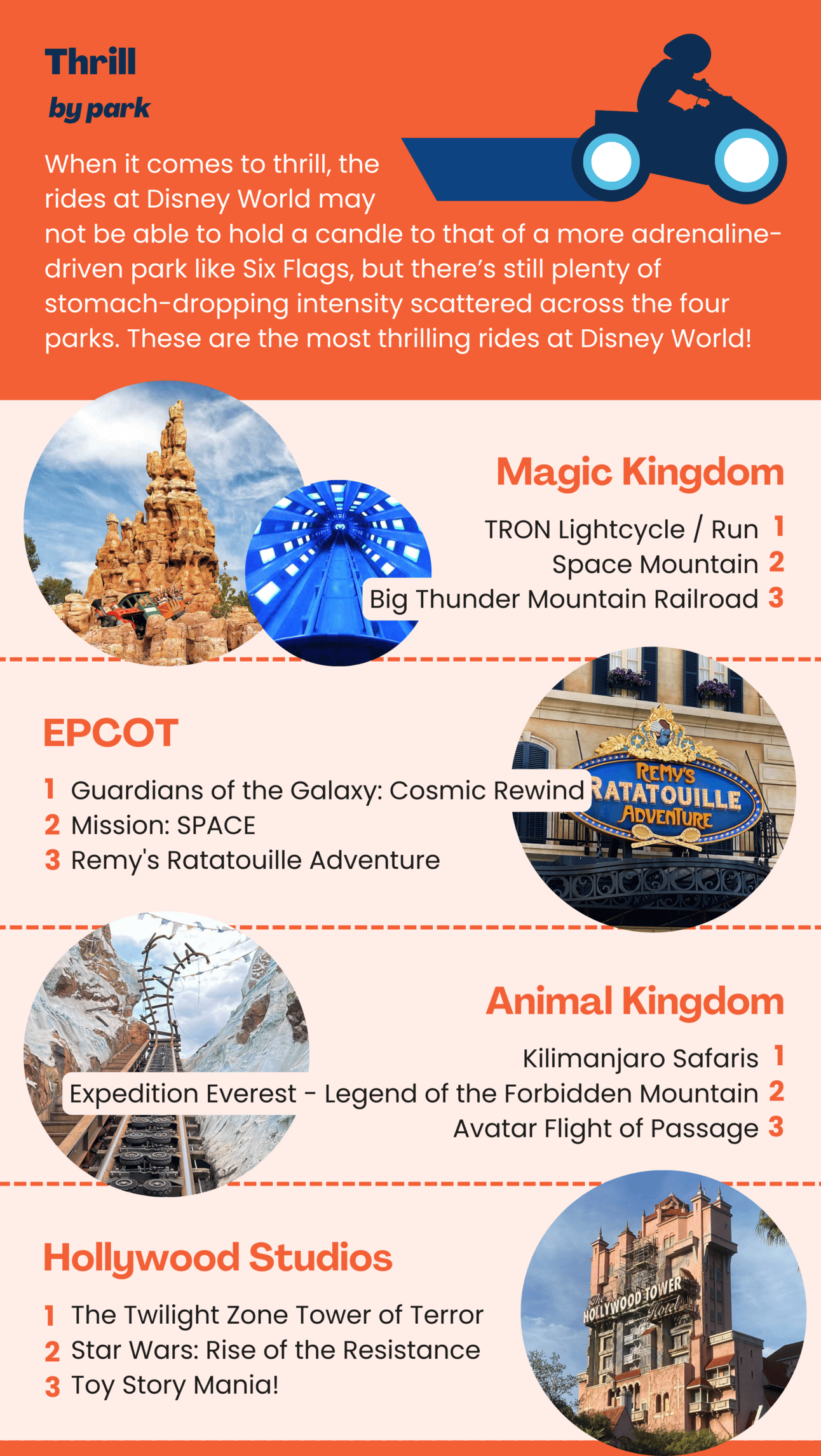 Thrill
by park

When it comes to thrill, the rides at Disney World may not be able to hold a candle to that of a more adrenaline-driven park like Six Flags, but there's still plenty of stomach-dropping intensity scattered across the four parks. These are the most thrilling rides at Disney World!

Magic Kingdom

TRON Lightcycle / Run 1
Space Mountain 2
Big Thunder Mountain Railroad 3

EPCOT

1 Guardians of the Galaxy: Cosmic Rewind
2 Mission: SPACE
3 Remy's Ratatouille Adventure

REMY'S RATATOUILLE ADVENTURE

Animal Kingdom

Kilimanjaro Safaris 1
Expedition Everest - Legend of the Forbidden Mountain 2
Avatar Flight of Passage 3

Hollywood Studios

1 The Twilight Zone Tower of Terror
2 Star Wars: Rise of the Resistance
3 Toy Story Mania!

The HOLLYWOOD TOWER Hotel