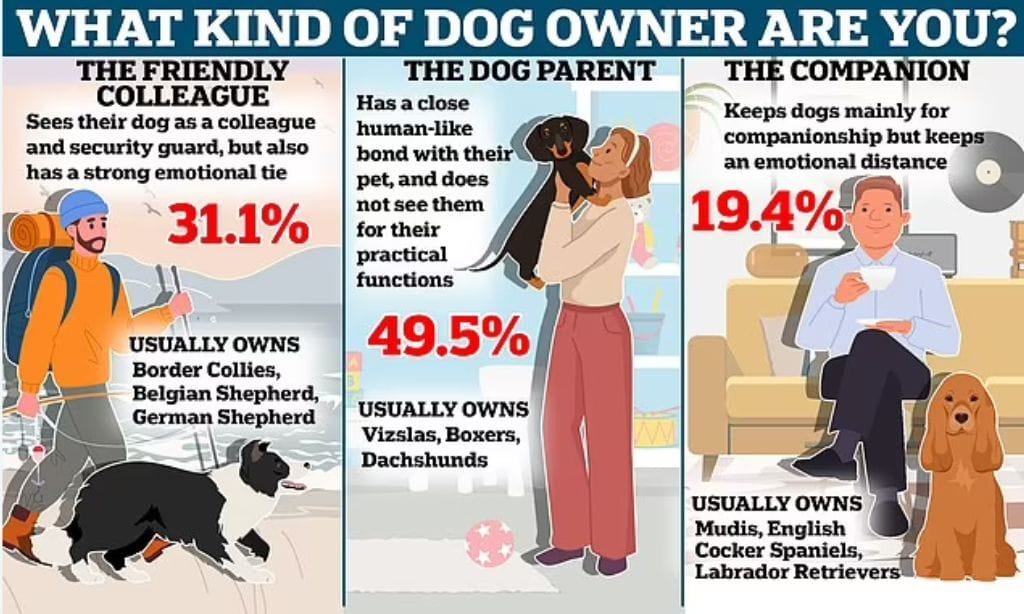 WHAT KIND OF DOG OWNER ARE YOU?

THE FRIENDLY COLLEAGUE

Sees their dog as a colleague and security guard, but also has a strong emotional tie

31.1%

USUALLY OWNS
Border Collies, Belgian Shepherd, German Shepherd

THE DOG PARENT

Has a close human-like bond with their pet, and does not see them for their practical functions

49.5%

USUALLY OWNS
Vizslas, Boxers, Dachshunds

THE COMPANION

Keeps dogs mainly for companionship but keeps an emotional distance

19.4%

USUALLY OWNS
Mudis, English Cocker Spaniels, Labrador Retrievers