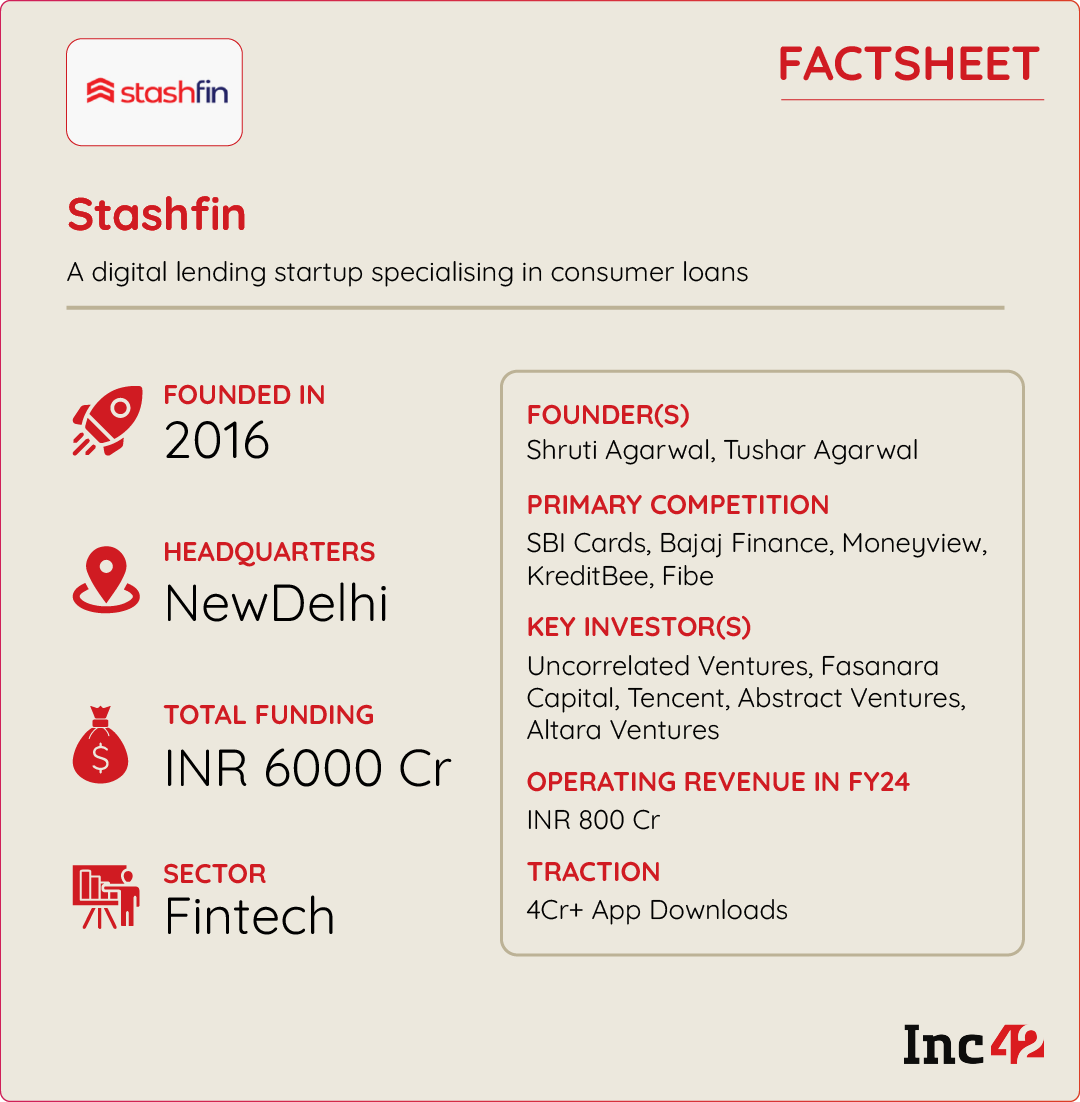 stashfin

FACTSHEET

Stashfin

A digital lending startup specialising in consumer loans

FOUNDED IN
2016

HEADQUARTERS
NewDelhi

TOTAL FUNDING
INR 6000 Cr

SECTOR
Fintech

FOUNDER(S)
Shruti Agarwal, Tushar Agarwal

PRIMARY COMPETITION
SBI Cards, Bajaj Finance, Moneyview, KreditBee, Fibe

KEY INVESTOR(S)
Uncorrelated Ventures, Fasanara Capital, Tencent, Abstract Ventures, Altara Ventures

OPERATING REVENUE IN FY24
INR 800 Cr

TRACTION
4Cr+ App Downloads

Inc42