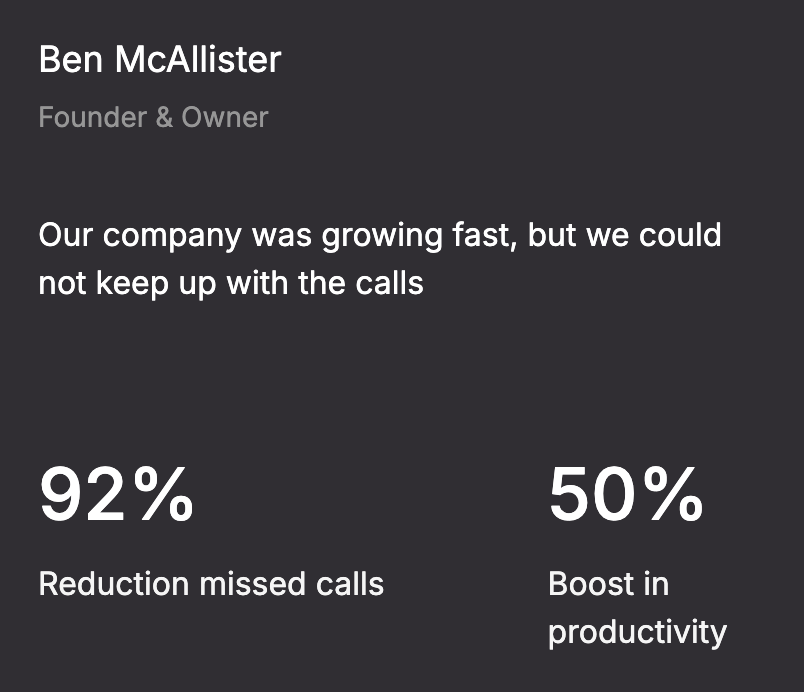 Ben McAllister

Founder & Owner

Our company was growing fast, but we could not keep up with the calls

92%

Reduction missed calls

50%

Boost in productivity