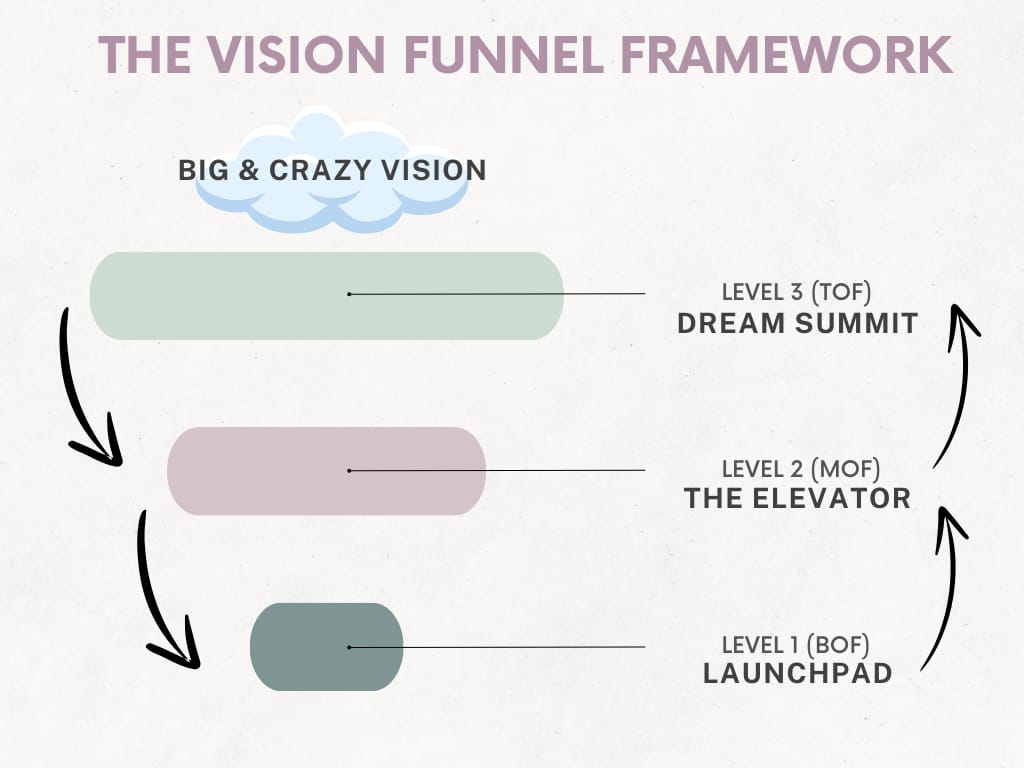 THE VISION FUNNEL FRAMEWORK

BIG & CRAZY VISION

LEVEL 3 (TOF)
DREAM SUMMIT

LEVEL 2 (MOF)
THE ELEVATOR

LEVEL 1 (BOF)
LAUNCHPAD