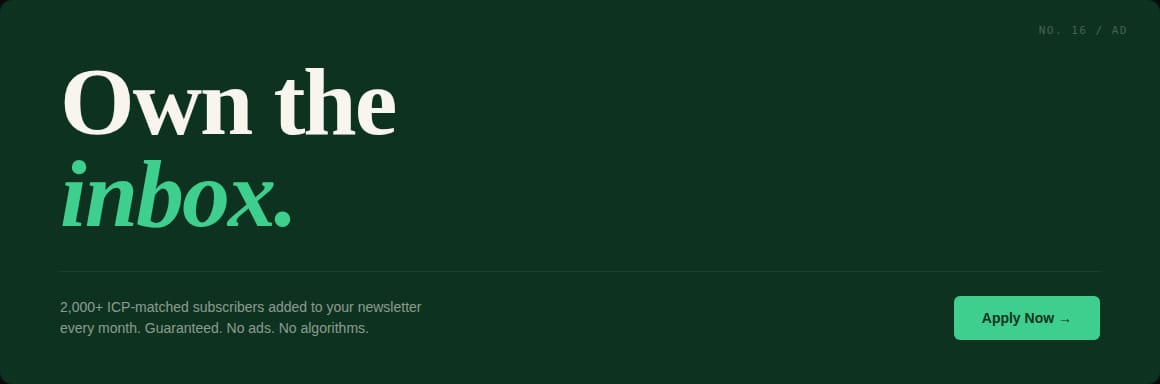 NO. 16 / AD

Own the
inbox.

2,000+ ICP-matched subscribers added to your newsletter every month. Guaranteed. No ads. No algorithms.

Apply Now →