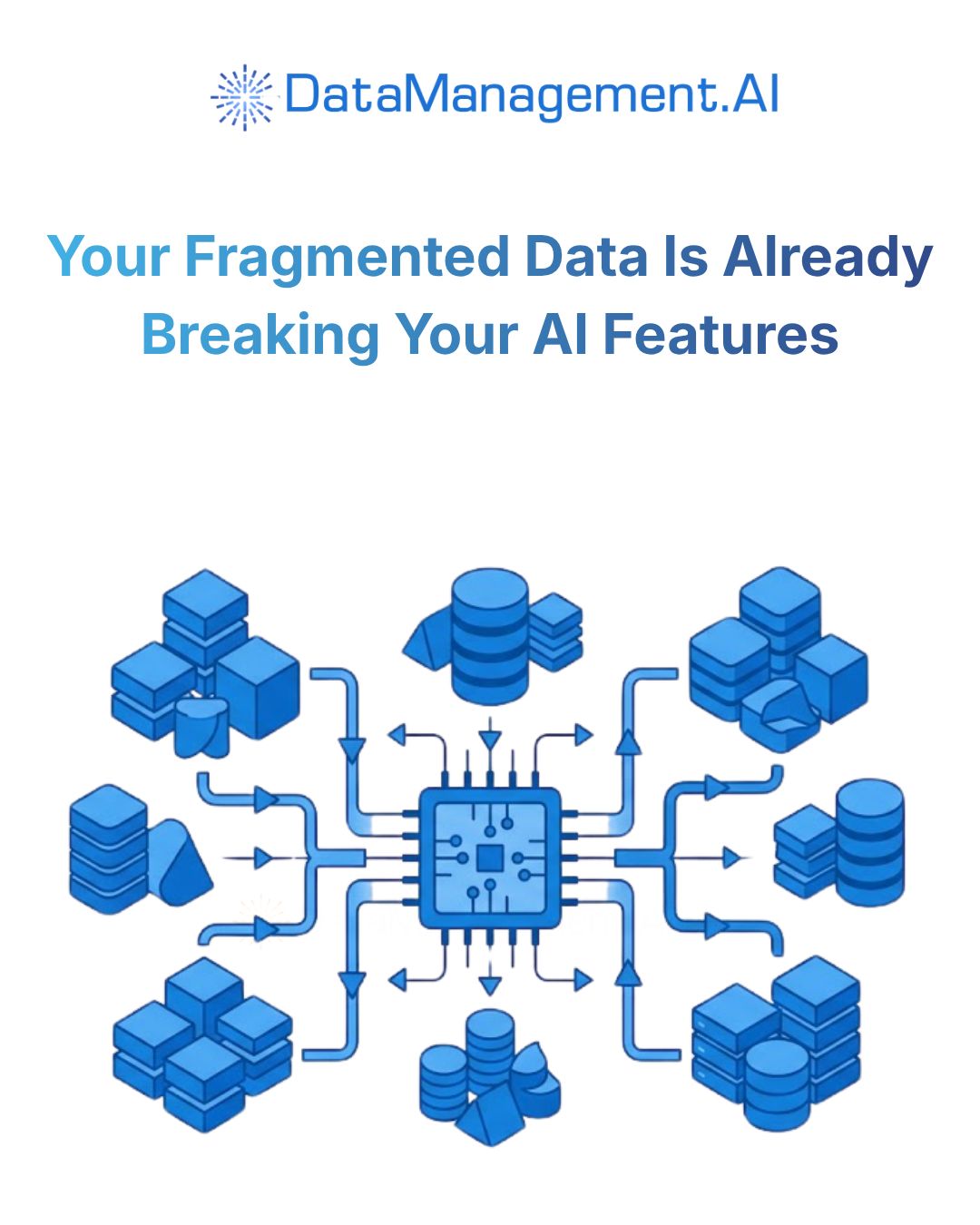 DataManagement.AI

Your Fragmented Data Is Already Breaking Your AI Features