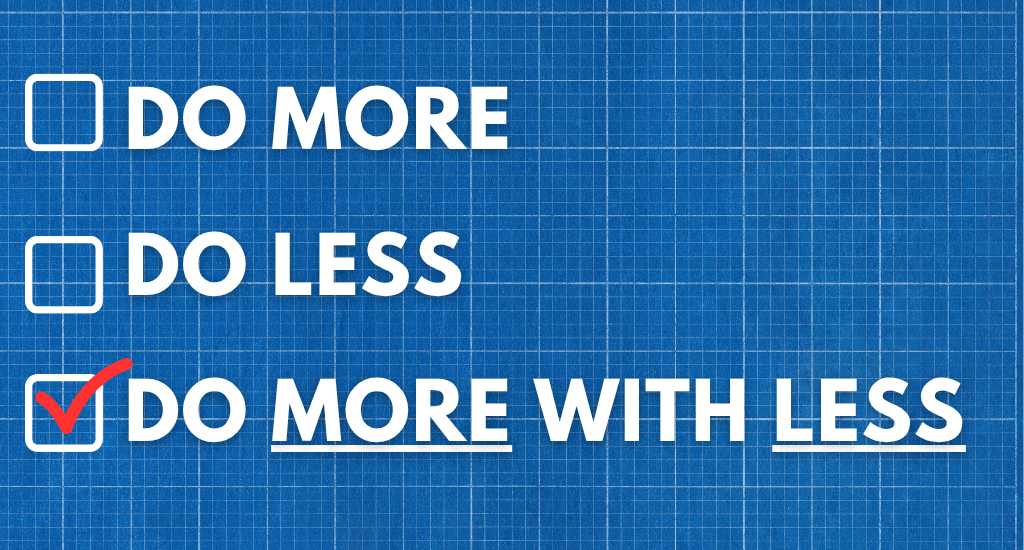 DO MORE

DO LESS

DO MORE WITH LESS