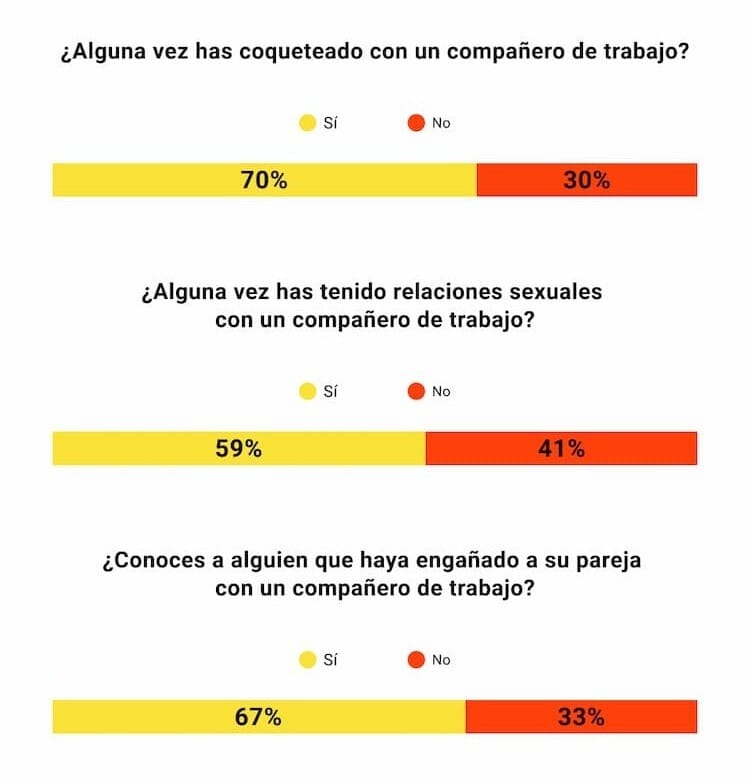 ¿Alguna vez has coqueteado con un compañero de trabajo?

Sí No

70% 30%

¿Alguna vez has tenido relaciones sexuales con un compañero de trabajo?

Sí No

59% 41%

¿Conoces a alguien que haya engañado a su pareja con un compañero de trabajo?

Sí No

67% 33%