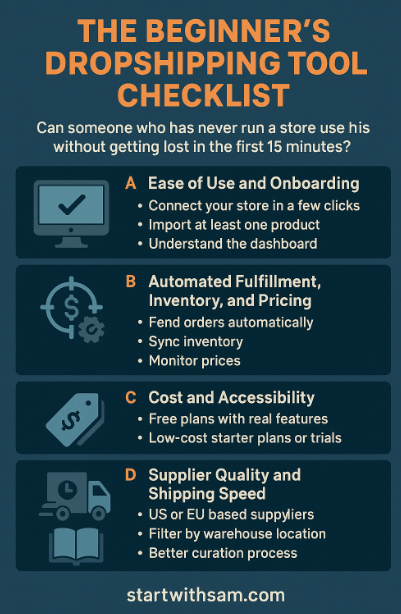 THE BEGINNER'S DROPSHIPPING TOOL CHECKLIST

Can someone who has never run a store use his without getting lost in the first 15 minutes?

A Ease of Use and Onboarding
• Connect your store in a few clicks
• Import at least one product
• Understand the dashboard

B Automated Fulfillment, Inventory, and Pricing
• Fend orders automatically
• Sync inventory
• Monitor prices

C Cost and Accessibility
• Free plans with real features
• Low-cost starter plans or trials

D Supplier Quality and Shipping Speed
• US or EU based suppyliers
• Filter by warehouse location
• Better curation process

startwithsam.com