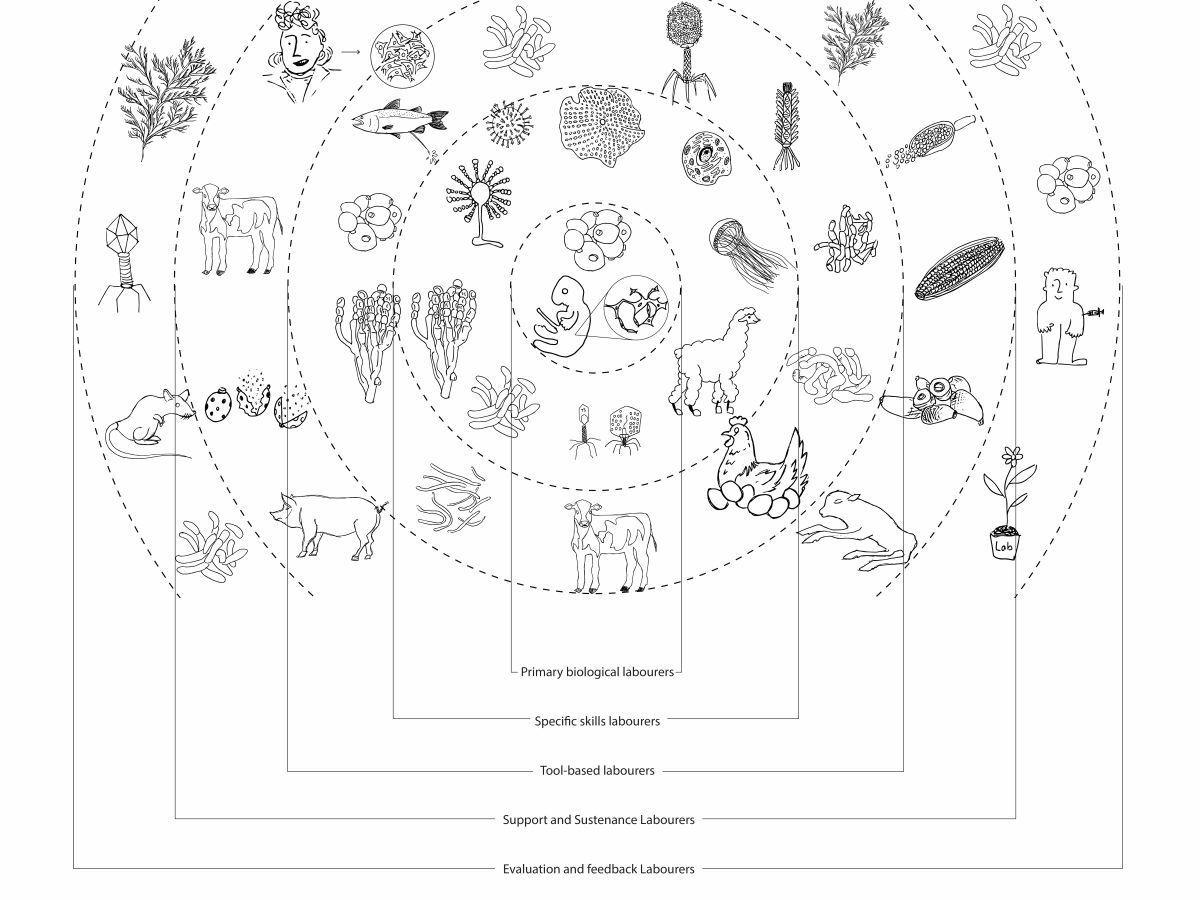 Lab

Primary biological labourers

Specific skills labourers

Tool-based labourers

Support and Sustenance Labourers

Evaluation and feedback Labourers