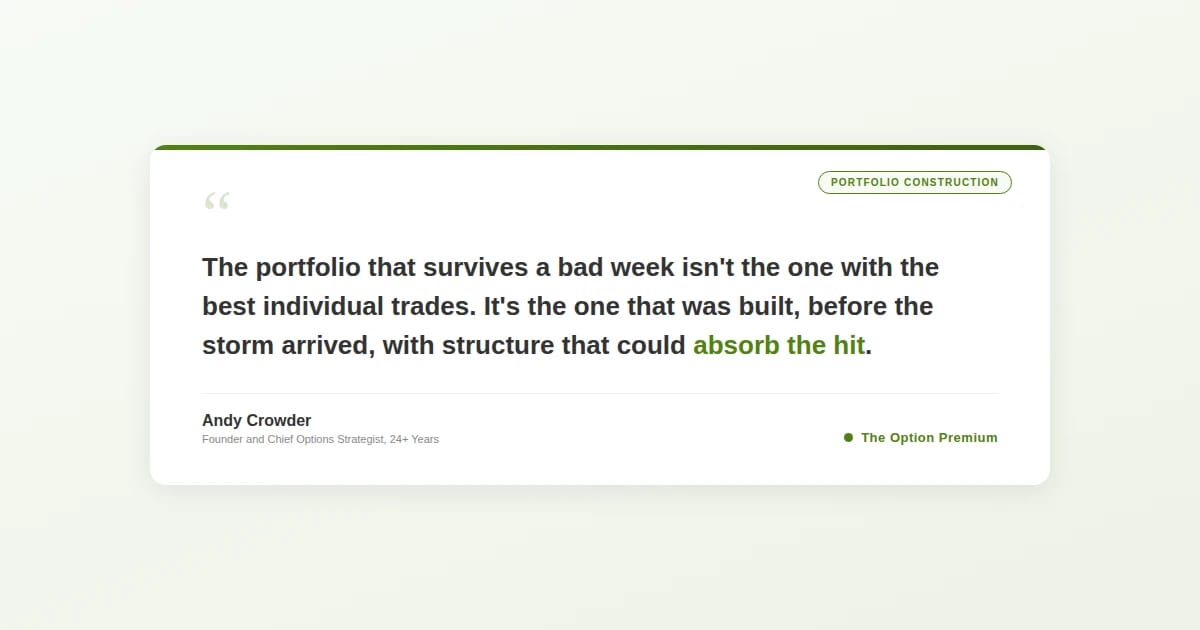 PORTFOLIO CONSTRUCTION

"

The portfolio that survives a bad week isn't the one with the best individual trades. It's the one that was built, before the storm arrived, with structure that could absorb the hit.

Andy Crowder
Founder and Chief Options Strategist, 24+ Years

• The Option Premium