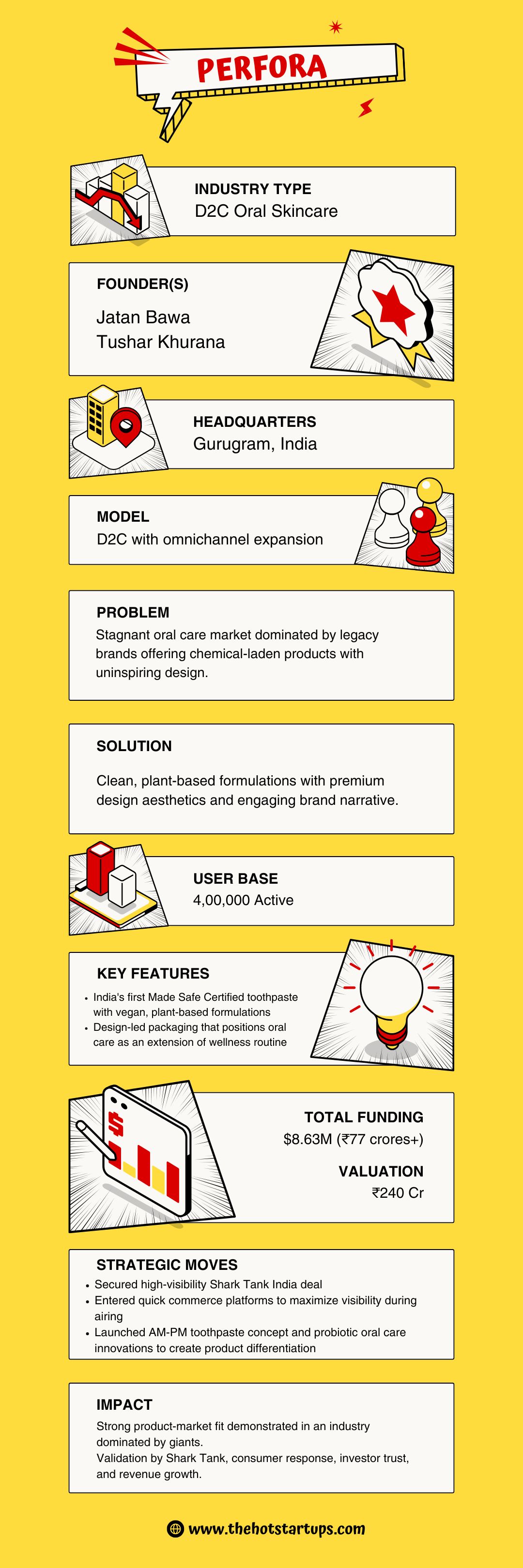 PERFORA

INDUSTRY TYPE
D2C Oral Skincare

FOUNDER(S)
Jatan Bawa
Tushar Khurana

HEADQUARTERS
Gurugram, India

MODEL
D2C with omnichannel expansion

PROBLEM
Stagnant oral care market dominated by legacy brands offering chemical-laden products with uninspiring design.

SOLUTION
Clean, plant-based formulations with premium design aesthetics and engaging brand narrative.

USER BASE
4,00,000 Active

KEY FEATURES
• India's first Made Safe Certified toothpaste with vegan, plant-based formulations
• Design-led packaging that positions oral care as an extension of wellness routine

TOTAL FUNDING
$8.63M (₹77 crores+)

VALUATION
₹240 Cr

STRATEGIC MOVES
• Secured high-visibility Shark Tank India deal
• Entered quick commerce platforms to maximize visibility during airing
• Launched AM-PM toothpaste concept and probiotic oral care innovations to create product differentiation

IMPACT
Strong product-market fit demonstrated in an industry dominated by giants.
Validation by Shark Tank, consumer response, investor trust, and revenue growth.

www.thehotstartups.com