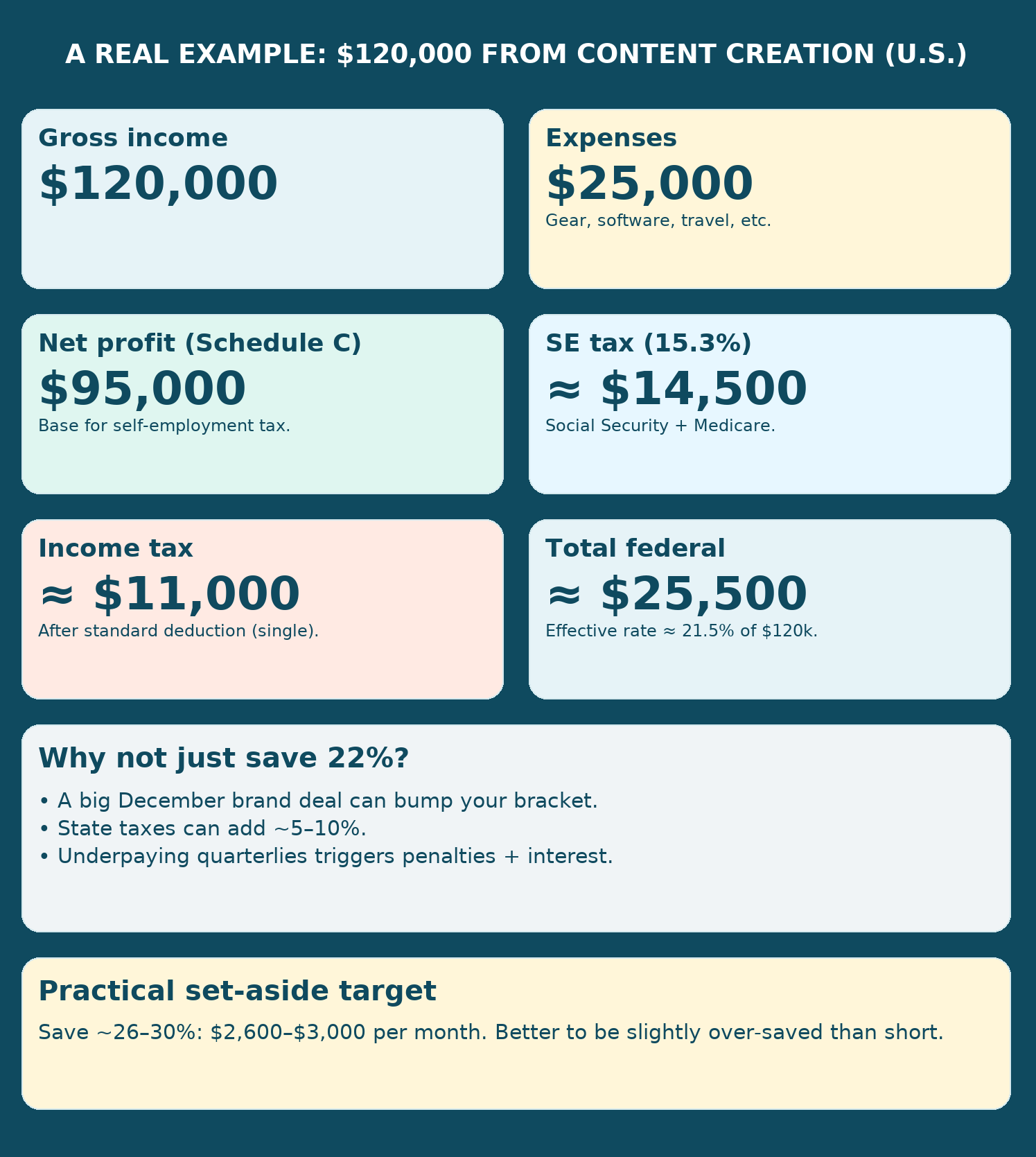 A REAL EXAMPLE: \$120,000 FROM CONTENT CREATION (U.S.)

Gross income
\$120,000

Expenses
\$25,000
Gear, software, travel, etc.

Net profit (Schedule C)
\$95,000
Base for self-employment tax.

SE tax (15.3%)
≈ \$14,500
Social Security + Medicare.

Income tax
≈ \$11,000
After standard deduction (single).

Total federal
≈ \$25,500
Effective rate ≈ 21.5% of \$120k.

Why not just save 22%?
• A big December brand deal can bump your bracket.
• State taxes can add ~5–10%.
• Underpaying quarterlies triggers penalties + interest.

Practical set-aside target
Save ~26–30%: \$2,600–\$3,000 per month. Better to be slightly over-saved than short.