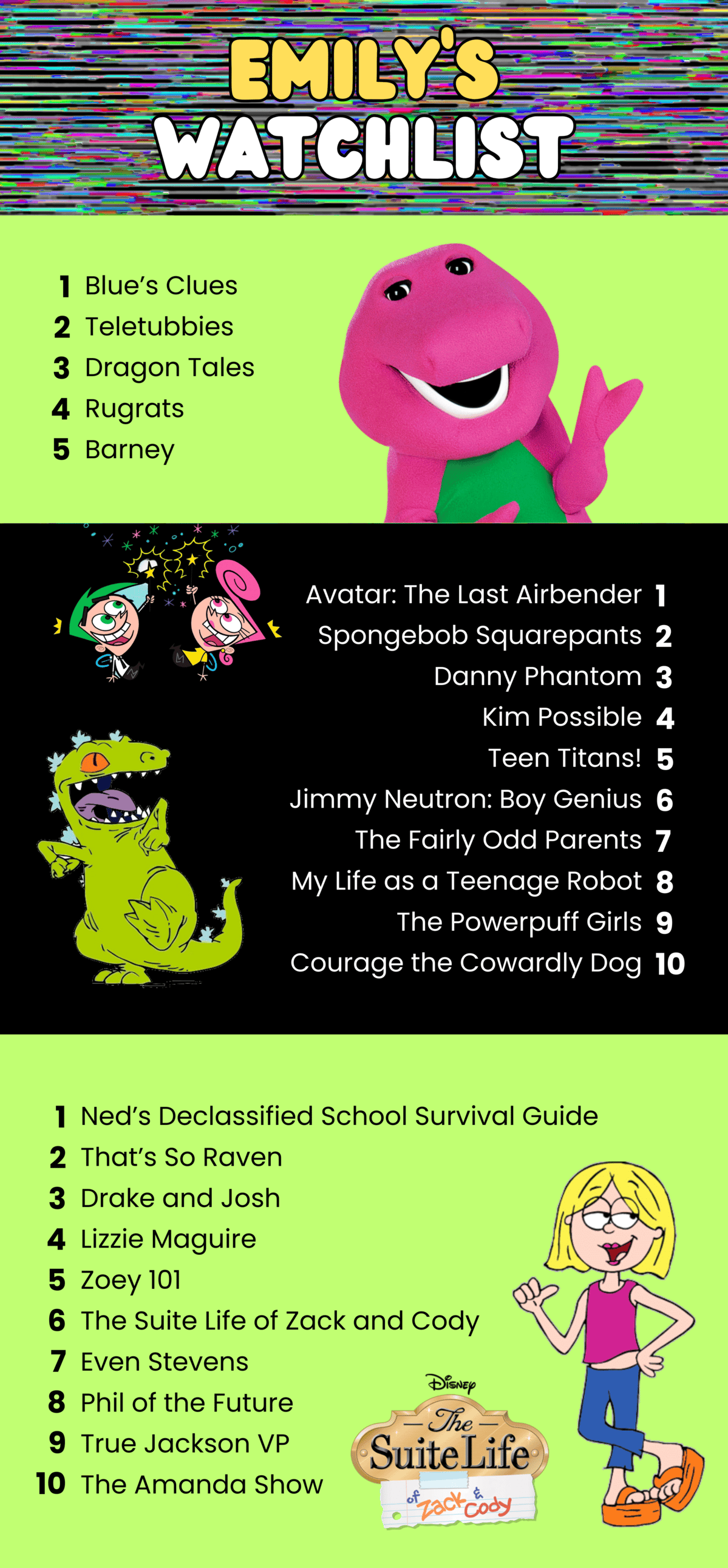 EMILY'S WATCHLIST

1 Blue's Clues
2 Teletubbies
3 Dragon Tales
4 Rugrats
5 Barney

Avatar: The Last Airbender 1
Spongebob Squarepants 2
Danny Phantom 3
Kim Possible 4
Teen Titans! 5
Jimmy Neutron: Boy Genius 6
The Fairly Odd Parents 7
My Life as a Teenage Robot 8
The Powerpuff Girls 9
Courage the Cowardly Dog 10

1 Ned's Declassified School Survival Guide
2 That's So Raven
3 Drake and Josh
4 Lizzie Maguire
5 Zoey 101
6 The Suite Life of Zack and Cody
7 Even Stevens
8 Phil of the Future
9 True Jackson VP
10 The Amanda Show

Disney The Suite Life of Zack & Cody