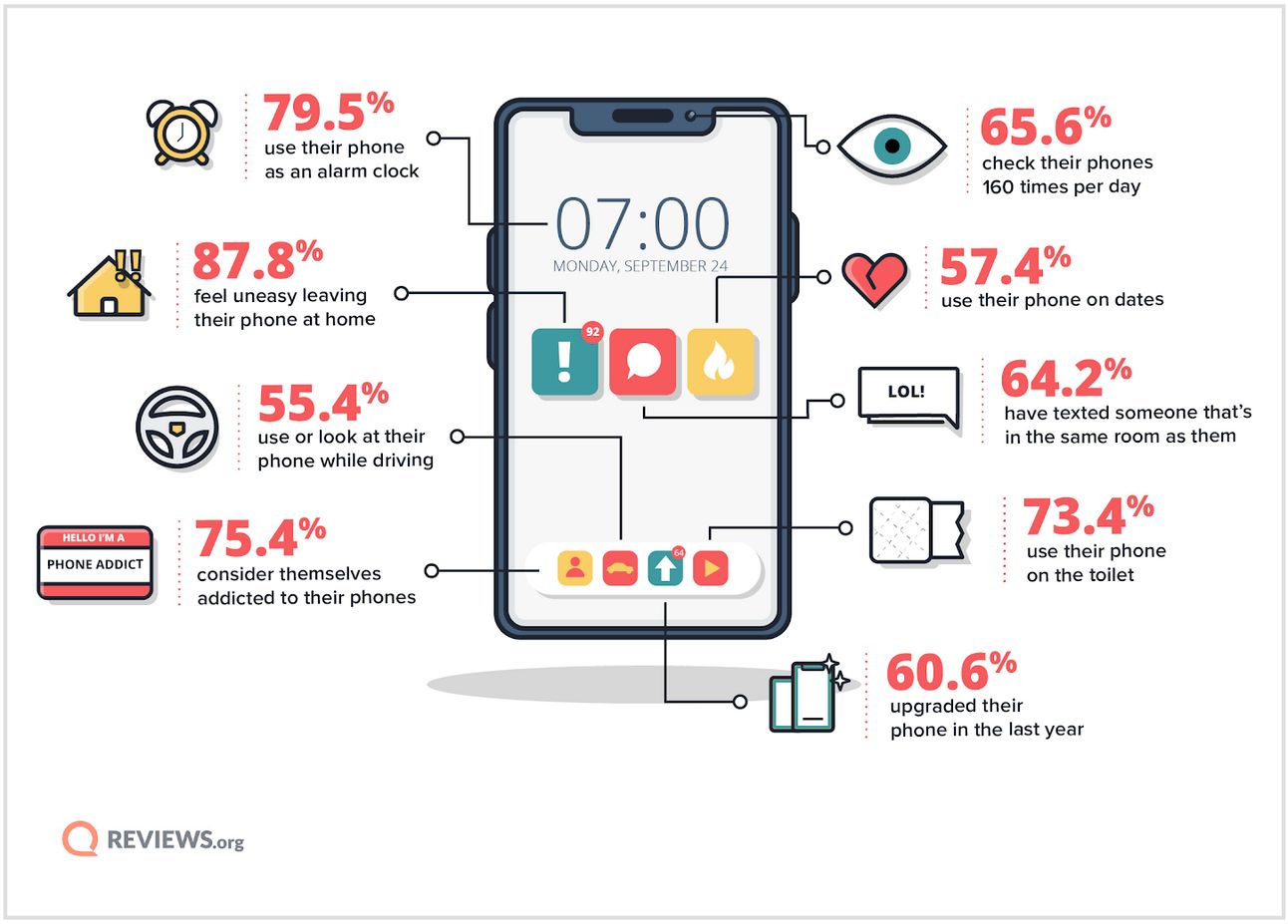 79.5%
use their phone as an alarm clock

87.8%
feel uneasy leaving their phone at home

55.4%
use or look at their phone while driving

HELLO I'M A
PHONE ADDICT

75.4%
consider themselves addicted to their phones

07:00
MONDAY, SEPTEMBER 24

92

64

65.6%
check their phones 160 times per day

57.4%
use their phone on dates

LOL!

64.2%
have texted someone that's in the same room as them

73.4%
use their phone on the toilet

60.6%
upgraded their phone in the last year

REVIEWS.org