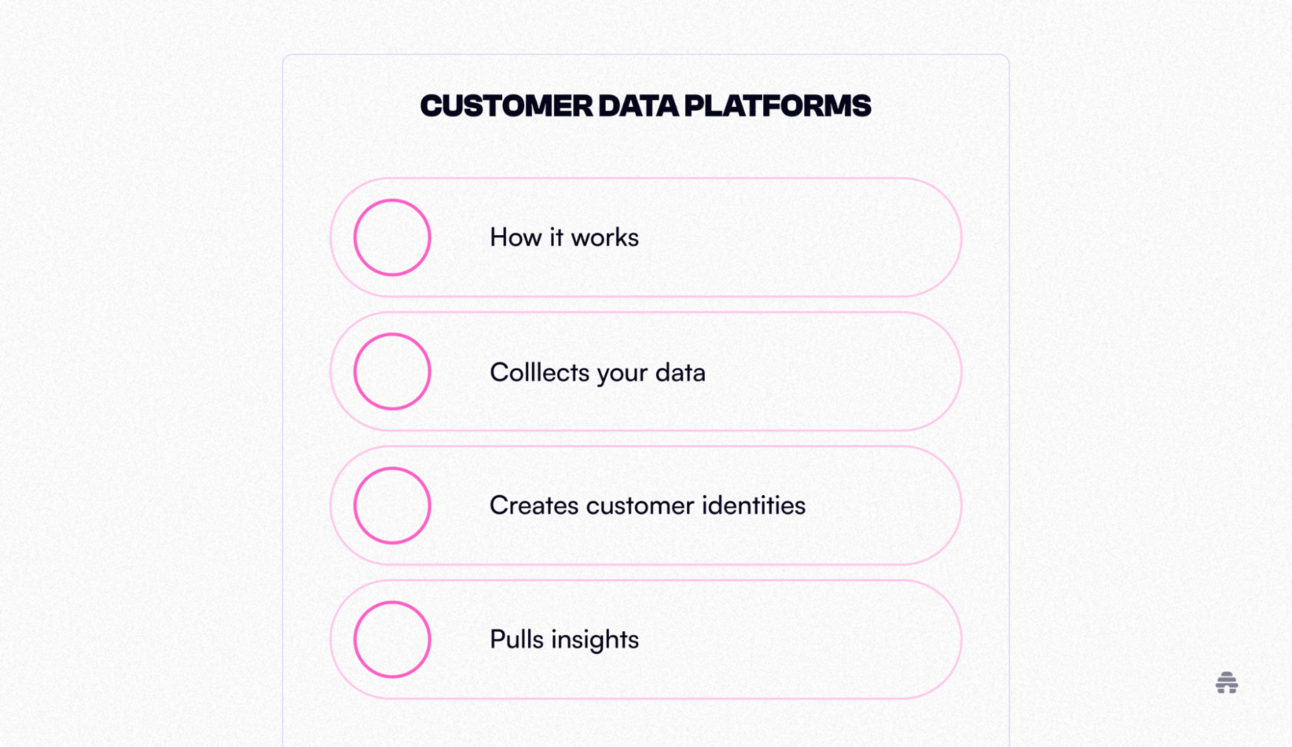 CUSTOMER DATA PLATFORMS

How it works

Colllects your data

Creates customer identities

Pulls insights