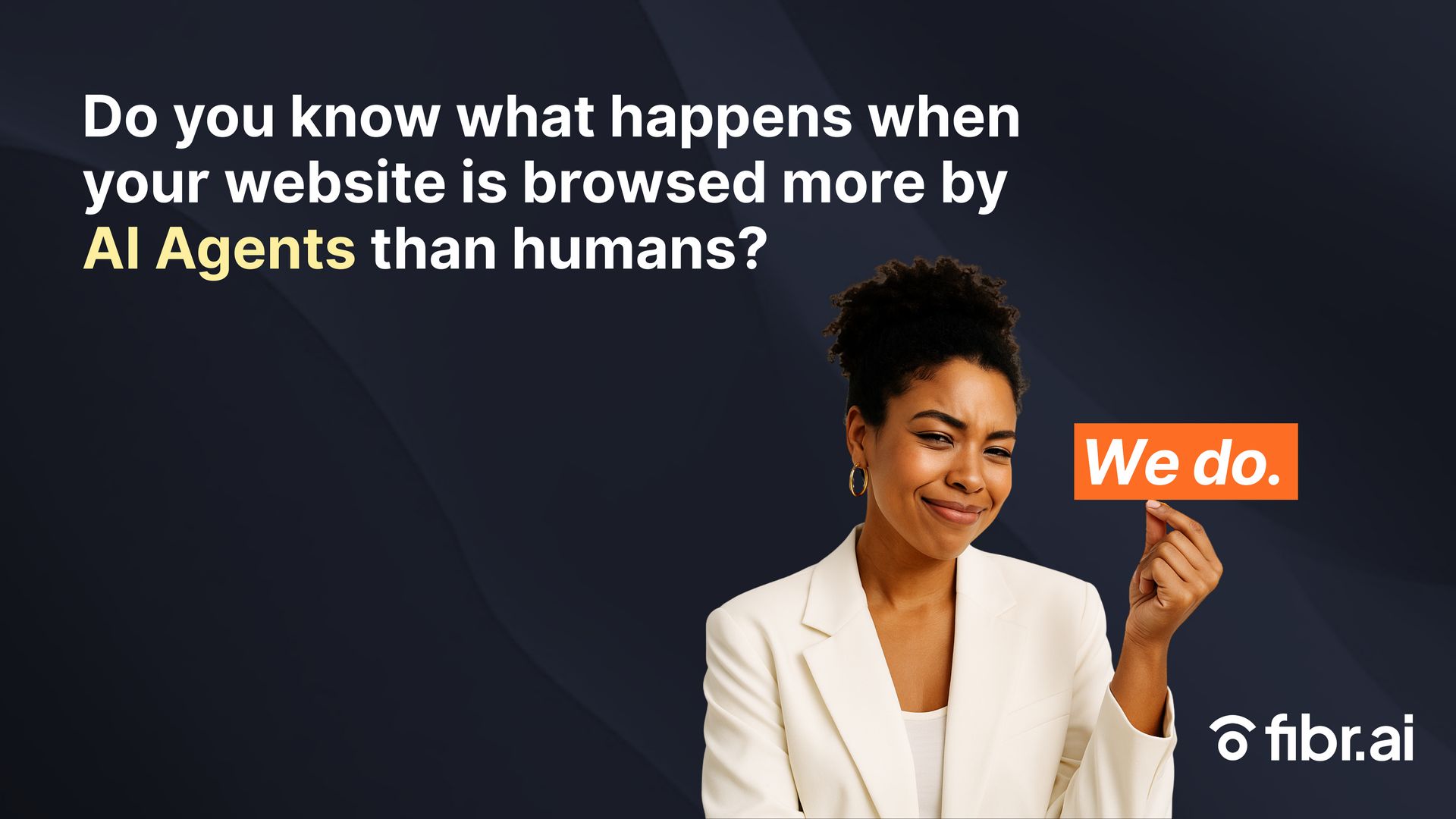 Do you know what happens when your website is browsed more by AI Agents than humans?

We do.

fibr.ai