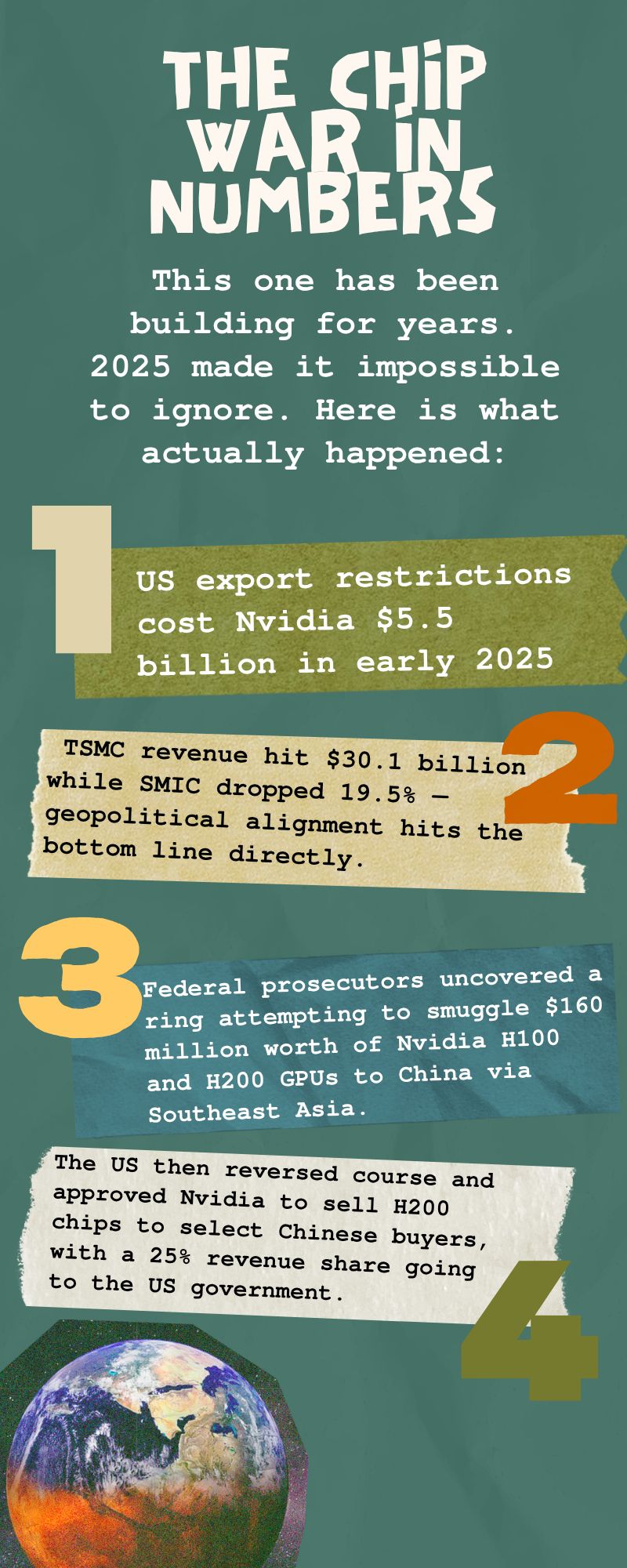 THE CHIP WAR IN NUMBERS

This one has been building for years. 2025 made it impossible to ignore. Here is what actually happened:

1

US export restrictions cost Nvidia \$5.5 billion in early 2025

2

TSMC revenue hit \$30.1 billion while SMIC dropped 19.5% — geopolitical alignment hits the bottom line directly.

3

Federal prosecutors uncovered a ring attempting to smuggle \$160 million worth of Nvidia H100 and H200 GPUs to China via Southeast Asia.

The US then reversed course and approved Nvidia to sell H200 chips to select Chinese buyers, with a 25% revenue share going to the US government.

4