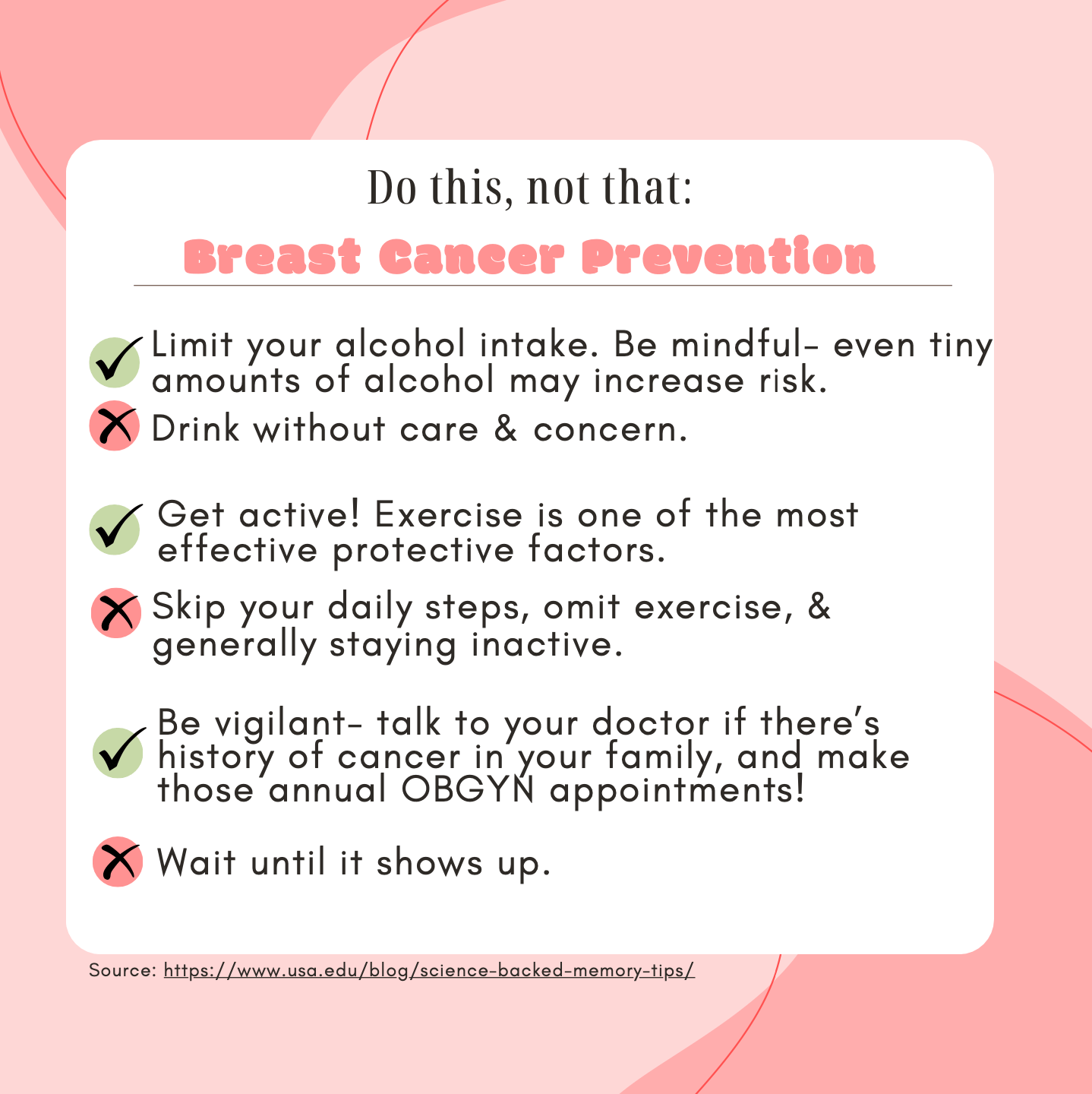 Do this, not that:

Breast Cancer Prevention

Limit your alcohol intake. Be mindful- even tiny amounts of alcohol may increase risk.

Drink without care & concern.

Get active! Exercise is one of the most effective protective factors.

Skip your daily steps, omit exercise, & generally staying inactive.

Be vigilant- talk to your doctor if there's history of cancer in your family, and make those annual OBGYN appointments!

Wait until it shows up.

Source: https://www.usa.edu/blog/science-backed-memory-tips/