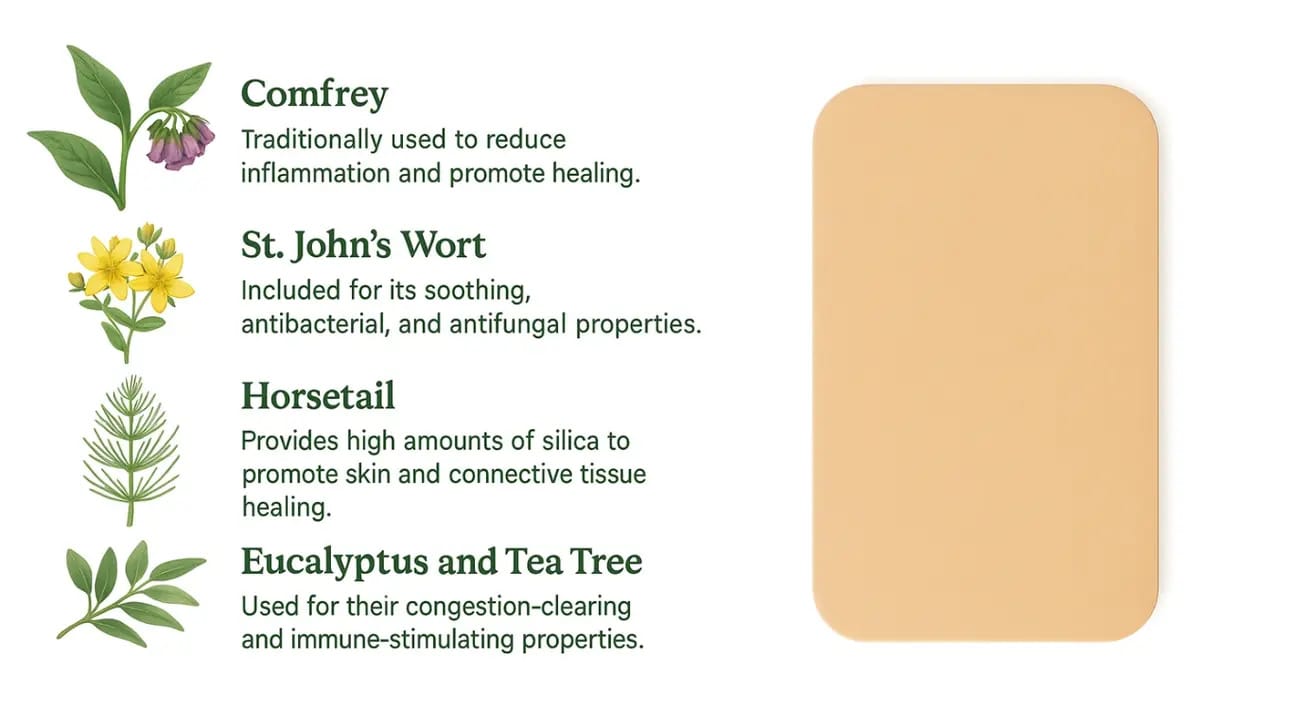 Comfrey
Traditionally used to reduce inflammation and promote healing.

St. John's Wort
Included for its soothing, antibacterial, and antifungal properties.

Horsetail
Provides high amounts of silica to promote skin and connective tissue healing.

Eucalyptus and Tea Tree
Used for their congestion-clearing and immune-stimulating properties.