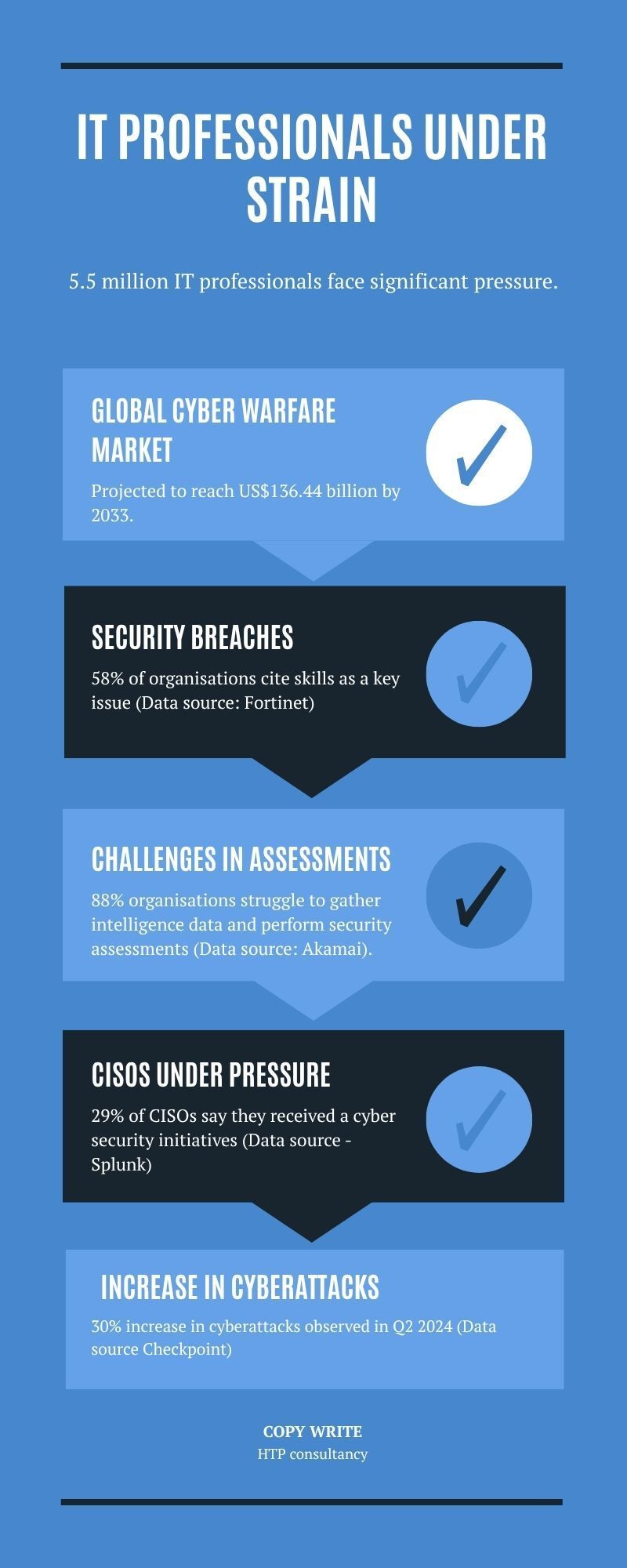 IT PROFESSIONALS UNDER STRAIN

5.5 million IT professionals face significant pressure.

GLOBAL CYBER WARFARE MARKET

Projected to reach US$136.44 billion by 2033.

SECURITY BREACHES

58% of organisations cite skills as a key issue (Data source: Fortinet)

CHALLENGES IN ASSESSMENTS

88% organisations struggle to gather intelligence data and perform security assessments (Data source: Akamai).

CISOS UNDER PRESSURE

29% of CISOs say they received a cyber security initiatives (Data source - Splunk)

INCREASE IN CYBERATTACKS

30% increase in cyberattacks observed in Q2 2024 (Data source Checkpoint)

COPY WRITE
HTP consultancy