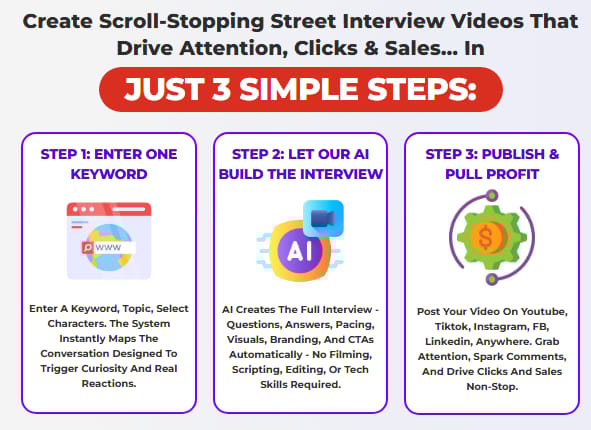 Create Scroll-Stopping Street Interview Videos That Drive Attention, Clicks & Sales... In

JUST 3 SIMPLE STEPS:

STEP 1: ENTER ONE KEYWORD

WWW

Enter A Keyword, Topic, Select Characters. The System Instantly Maps The Conversation Designed To Trigger Curiosity And Real Reactions.

STEP 2: LET OUR AI BUILD THE INTERVIEW

AI

AI Creates The Full Interview - Questions, Answers, Pacing, Visuals, Branding, And CTAs Automatically - No Filming, Scripting, Editing, Or Tech Skills Required.

STEP 3: PUBLISH & PULL PROFIT

$

Post Your Video On Youtube, Tiktok, Instagram, FB, Linkedin, Anywhere. Grab Attention, Spark Comments, And Drive Clicks And Sales Non-Stop.