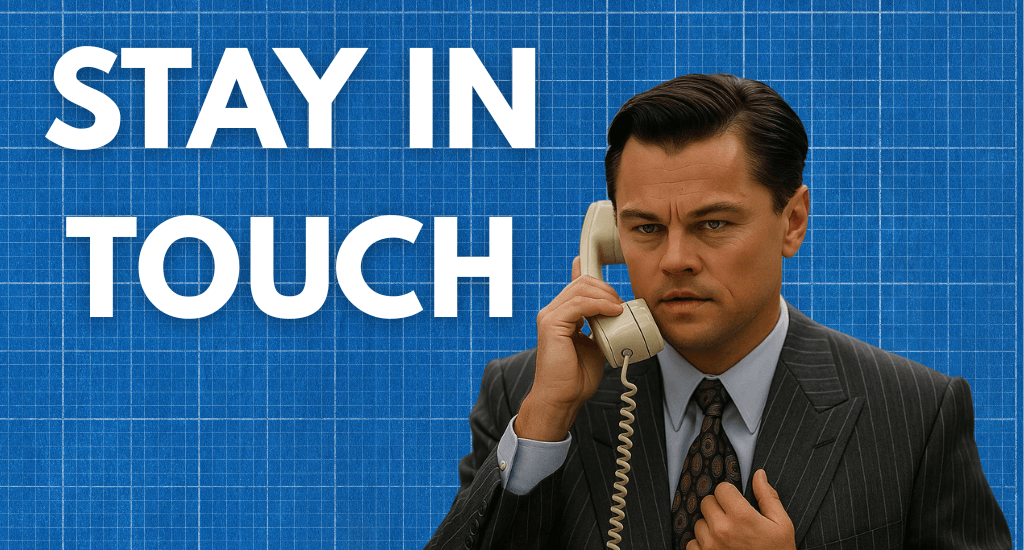 STAY IN TOUCH