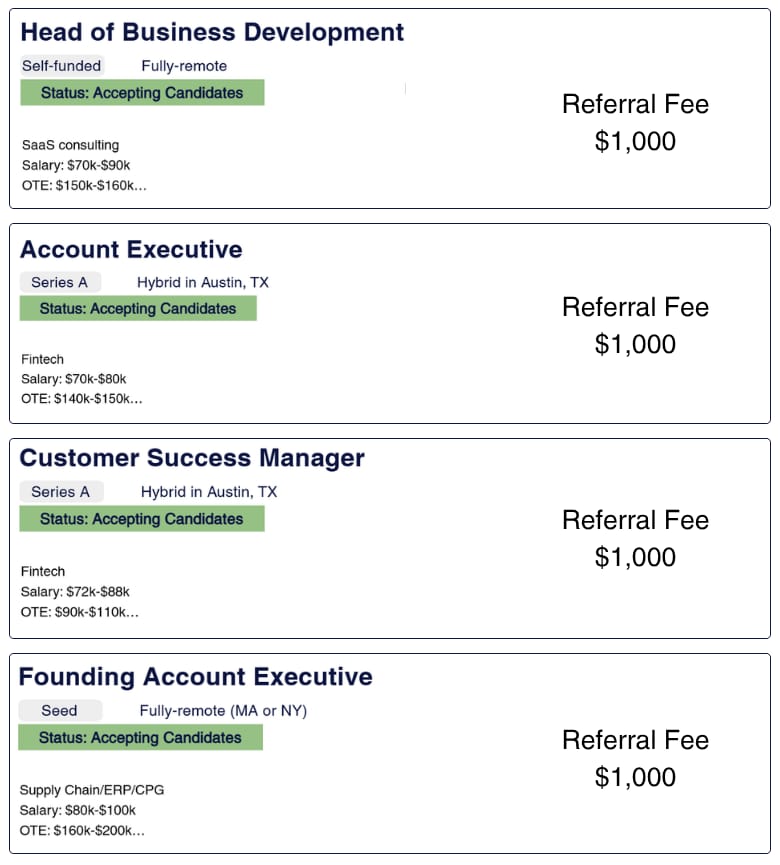 Head of Business Development
Self-funded Fully-remote
Status: Accepting Candidates

SaaS consulting
Salary: \$70k-\$90k
OTE: \$150k-\$160k...

Referral Fee
\$1,000

Account Executive
Series A Hybrid in Austin, TX
Status: Accepting Candidates

Fintech
Salary: \$70k-\$80k
OTE: \$140k-\$150k...

Referral Fee
\$1,000

Customer Success Manager
Series A Hybrid in Austin, TX
Status: Accepting Candidates

Fintech
Salary: \$72k-\$88k
OTE: \$90k-\$110k...

Referral Fee
\$1,000

Founding Account Executive
Seed Fully-remote (MA or NY)
Status: Accepting Candidates

Supply Chain/ERP/CPG
Salary: \$80k-\$100k
OTE: \$160k-\$200k...

Referral Fee
\$1,000