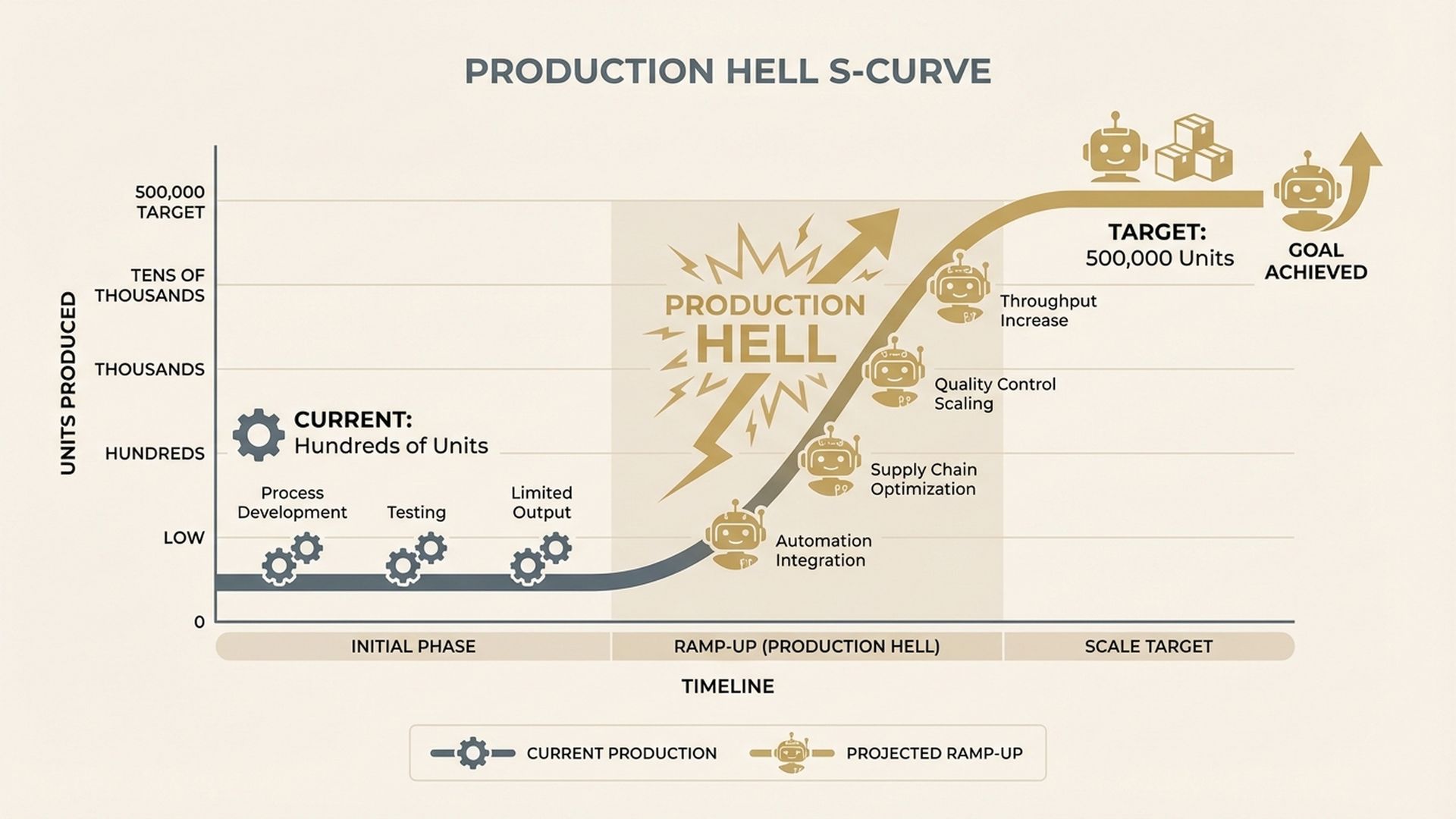 PRODUCTION HELL S-CURVE

UNITS PRODUCED

500,000 TARGET

TENS OF THOUSANDS

THOUSANDS

HUNDREDS

LOW

0

CURRENT: Hundreds of Units

Process Development

Testing

Limited Output

PRODUCTION HELL

Automation Integration

Supply Chain Optimization

Quality Control Scaling

Throughput Increase

TARGET: 500,000 Units

GOAL ACHIEVED

INITIAL PHASE

RAMP-UP (PRODUCTION HELL)

SCALE TARGET

TIMELINE

CURRENT PRODUCTION

PROJECTED RAMP-UP