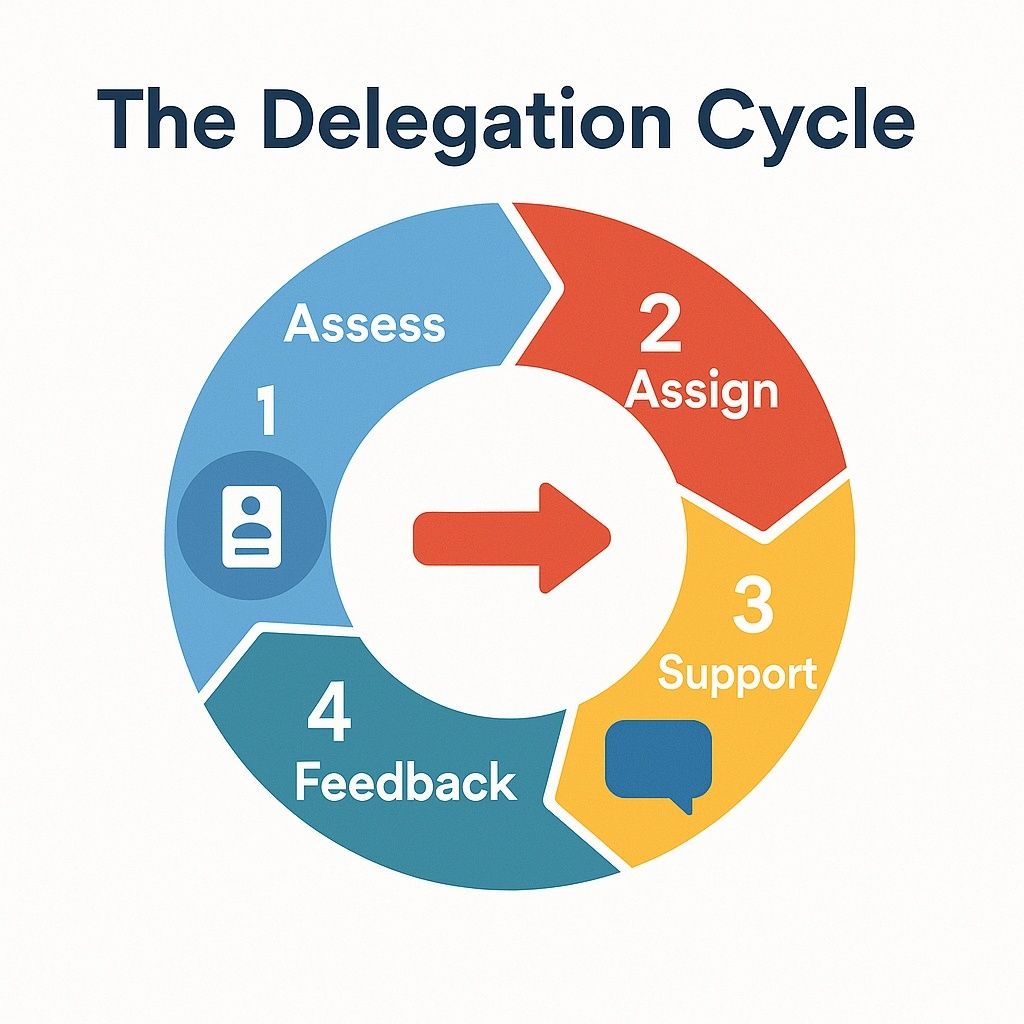 The Delegation Cycle

Assess
1

2
Assign

3
Support

4
Feedback