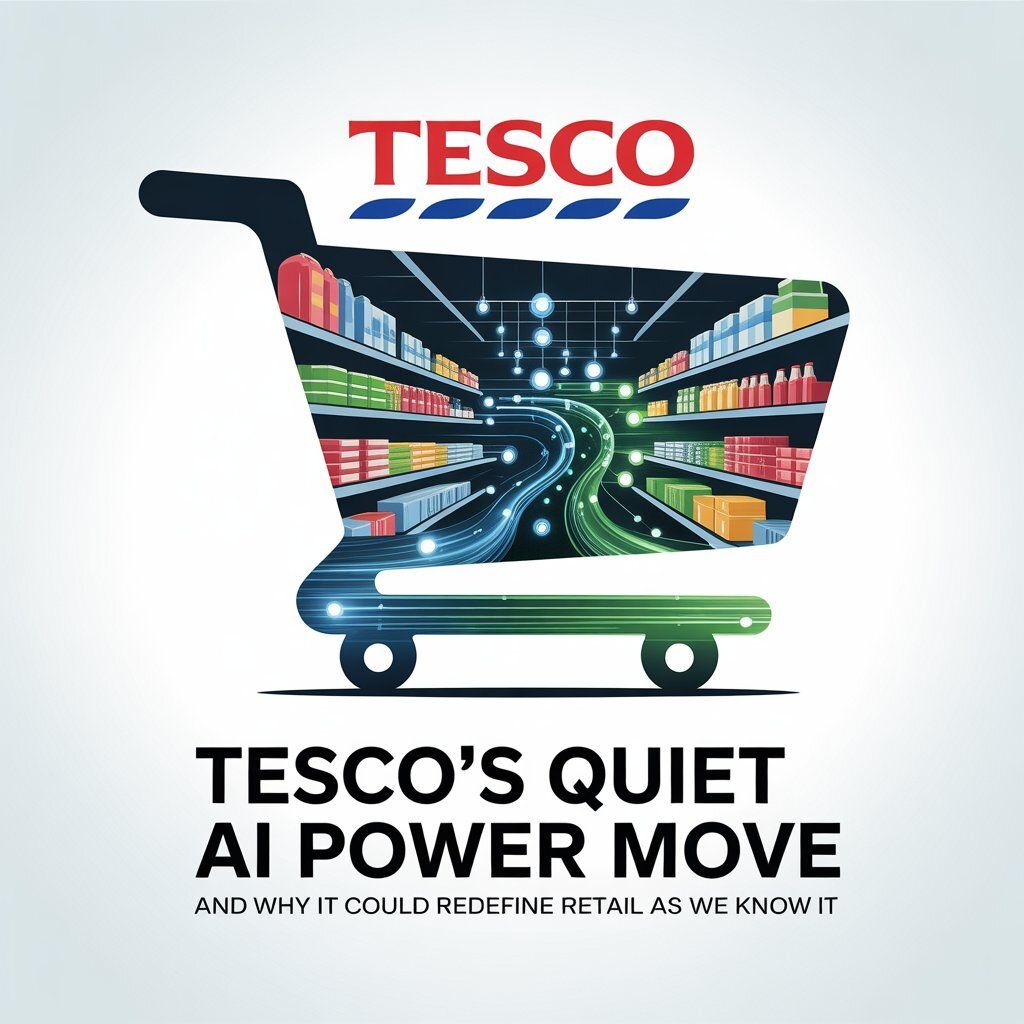 TESCO

TESCO'S QUIET AI POWER MOVE

AND WHY IT COULD REDEFINE RETAIL AS WE KNOW IT