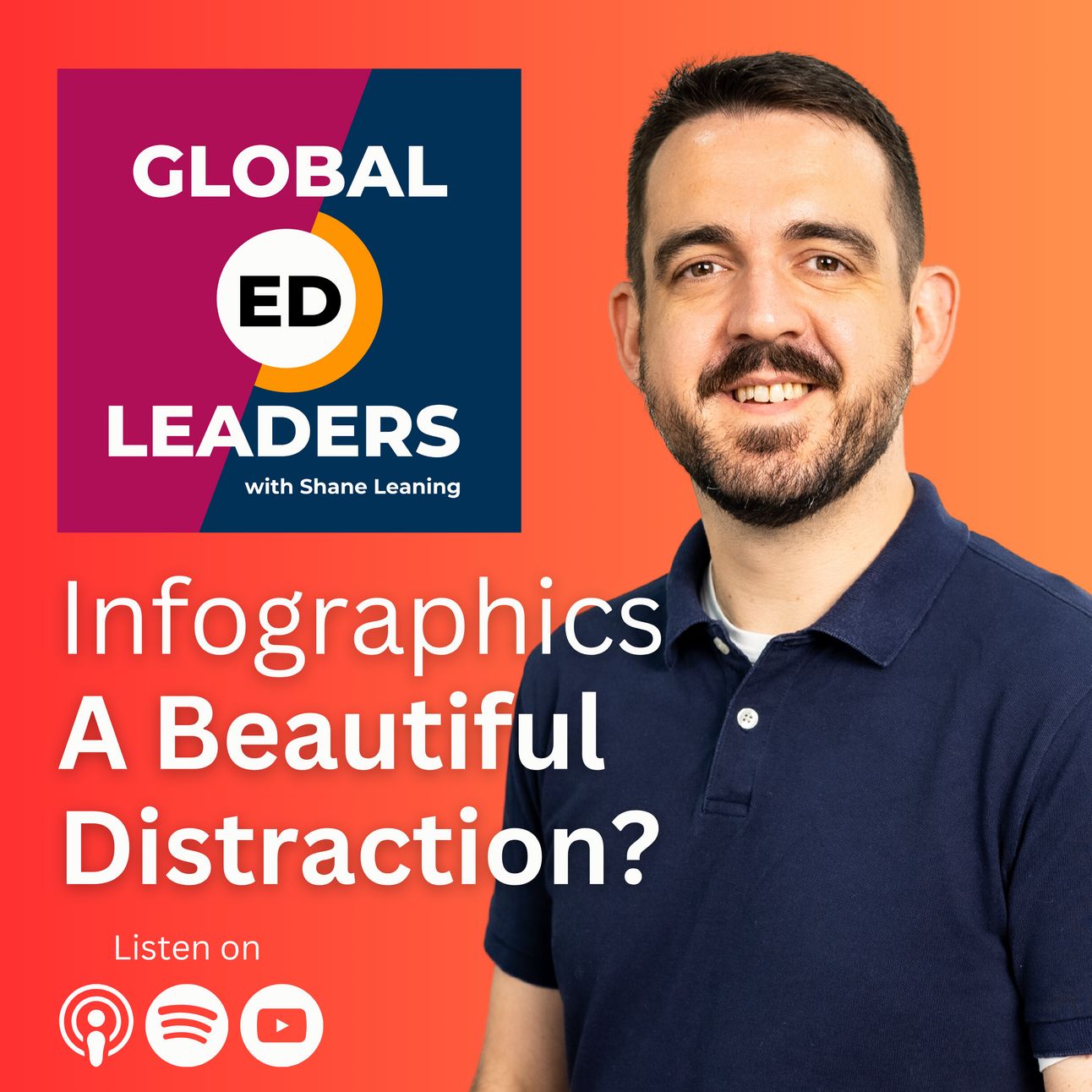 GLOBAL
ED
LEADERS
with Shane Leaning

Infographics
A Beautiful Distraction?

Listen on