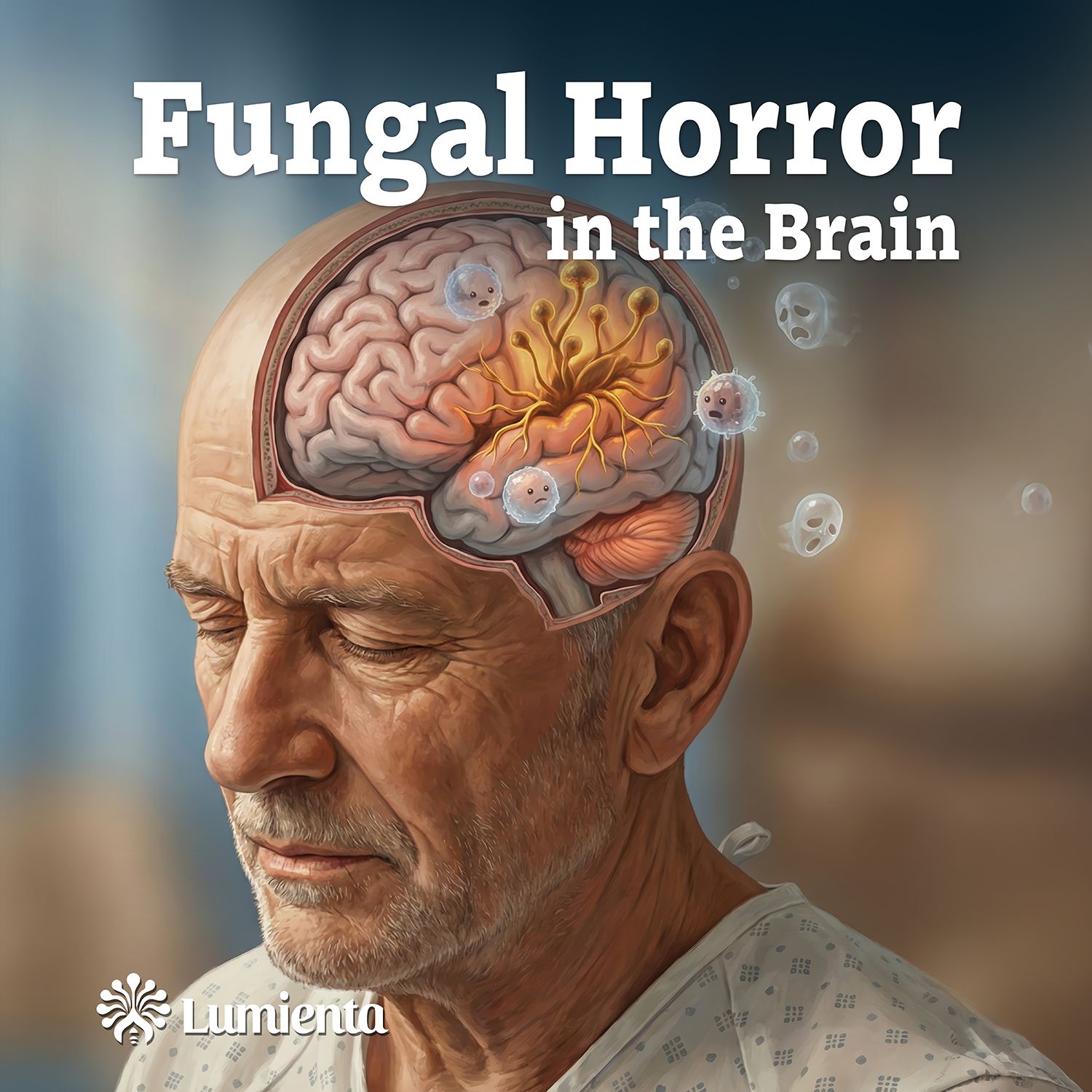 Fungal Horror
in the Brain

Lumienta