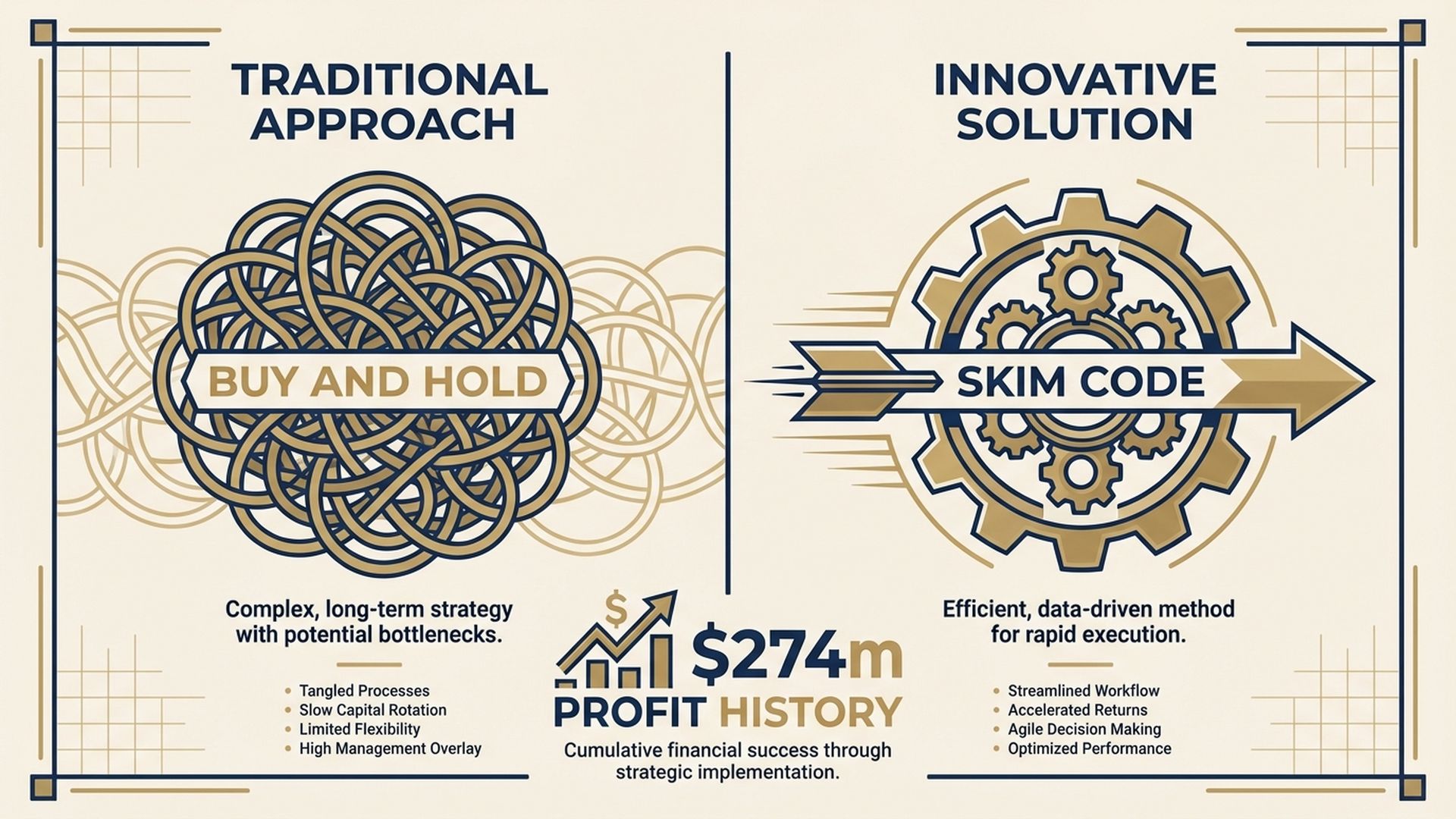 TRADITIONAL APPROACH

BUY AND HOLD

Complex, long-term strategy with potential bottlenecks.

- Tangled Processes
- Slow Capital Rotation
- Limited Flexibility
- High Management Overlay

INNOVATIVE SOLUTION

SKIM CODE

Efficient, data-driven method for rapid execution.

- Streamlined Workflow
- Accelerated Returns
- Agile Decision Making
- Optimized Performance

$

$274m

PROFIT HISTORY

Cumulative financial success through strategic implementation.