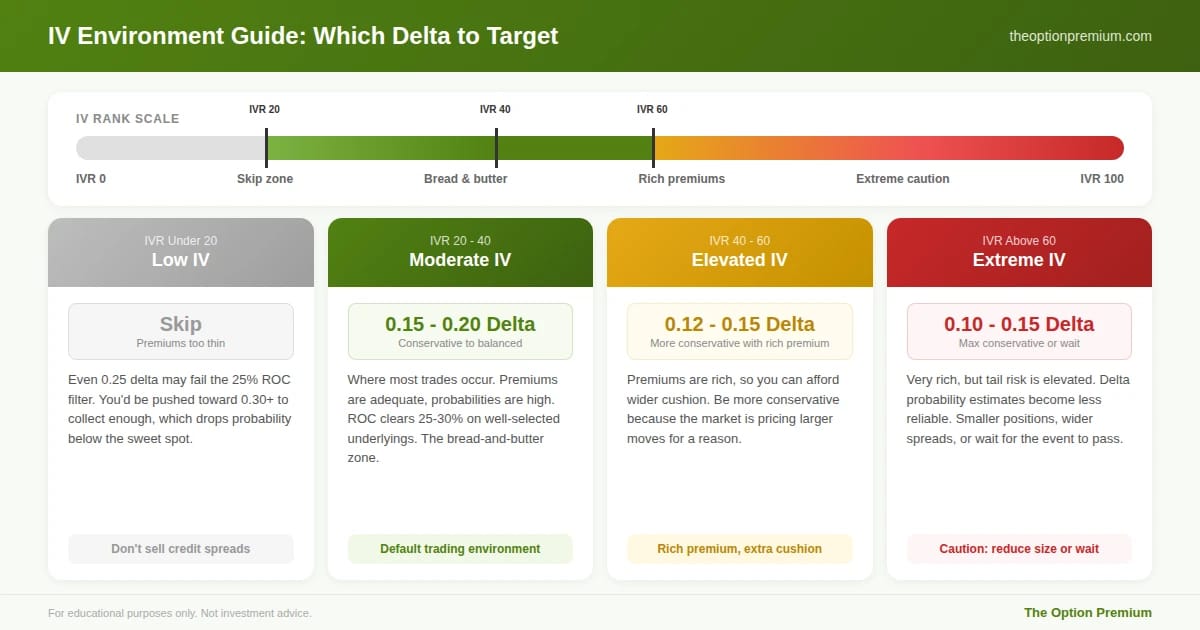 IV Environment Guide: Which Delta to Target

theoptionpremium.com

IV RANK SCALE

IVR 20

IVR 40

IVR 60

IVR 0

Skip zone

Bread & butter

Rich premiums

Extreme caution

IVR 100

IVR Under 20
Low IV

Skip
Premiums too thin

Even 0.25 delta may fail the 25% ROC filter. You'd be pushed toward 0.30+ to collect enough, which drops probability below the sweet spot.

Don't sell credit spreads

IVR 20 - 40
Moderate IV

0.15 - 0.20 Delta
Conservative to balanced

Where most trades occur. Premiums are adequate, probabilities are high. ROC clears 25-30% on well-selected underlyings. The bread-and-butter zone.

Default trading environment

IVR 40 - 60
Elevated IV

0.12 - 0.15 Delta
More conservative with rich premium

Premiums are rich, so you can afford wider cushion. Be more conservative because the market is pricing larger moves for a reason.

Rich premium, extra cushion

IVR Above 60
Extreme IV

0.10 - 0.15 Delta
Max conservative or wait

Very rich, but tail risk is elevated. Delta probability estimates become less reliable. Smaller positions, wider spreads, or wait for the event to pass.

Caution: reduce size or wait

For educational purposes only. Not investment advice.

The Option Premium