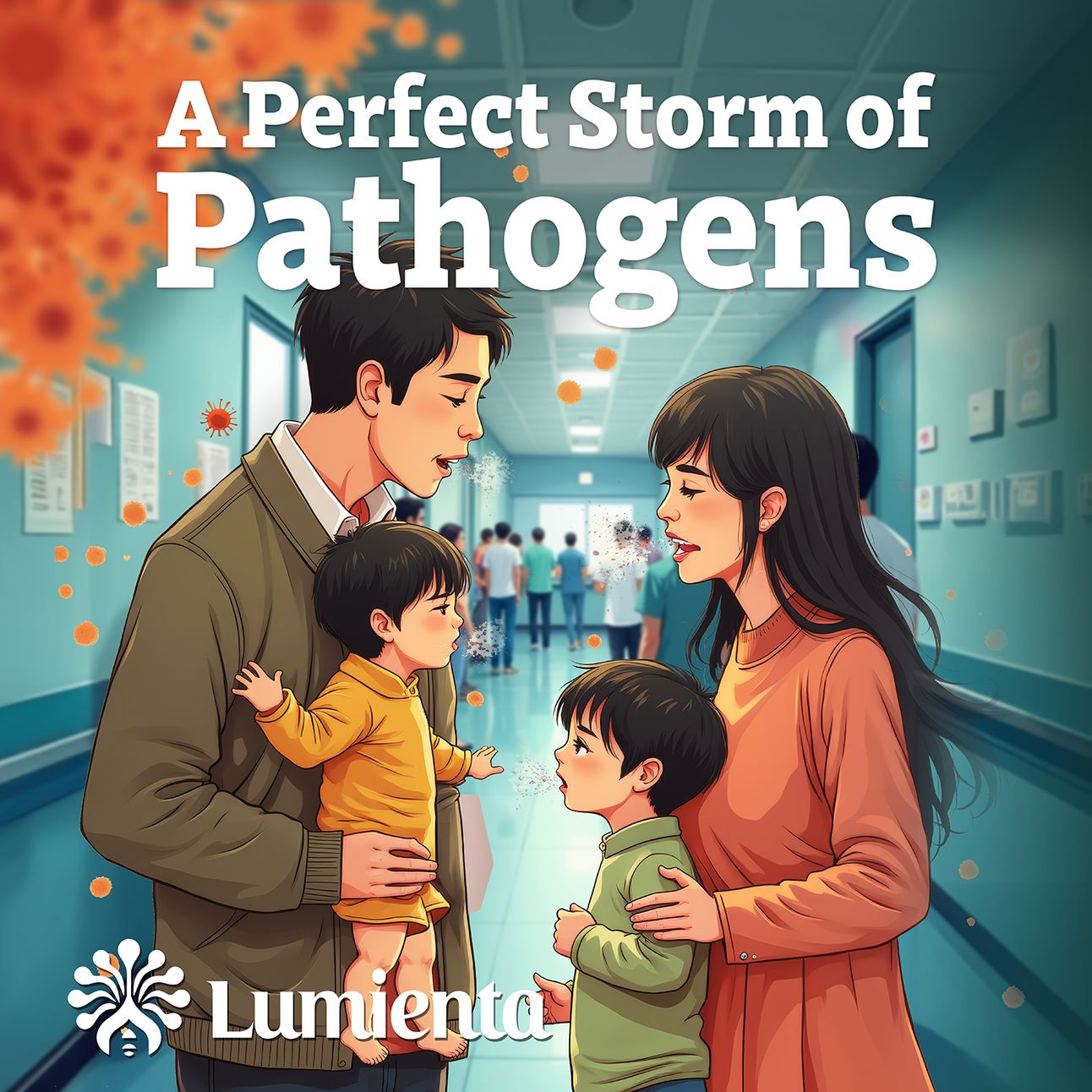 A Perfect Storm of Pathogens

Lumienta